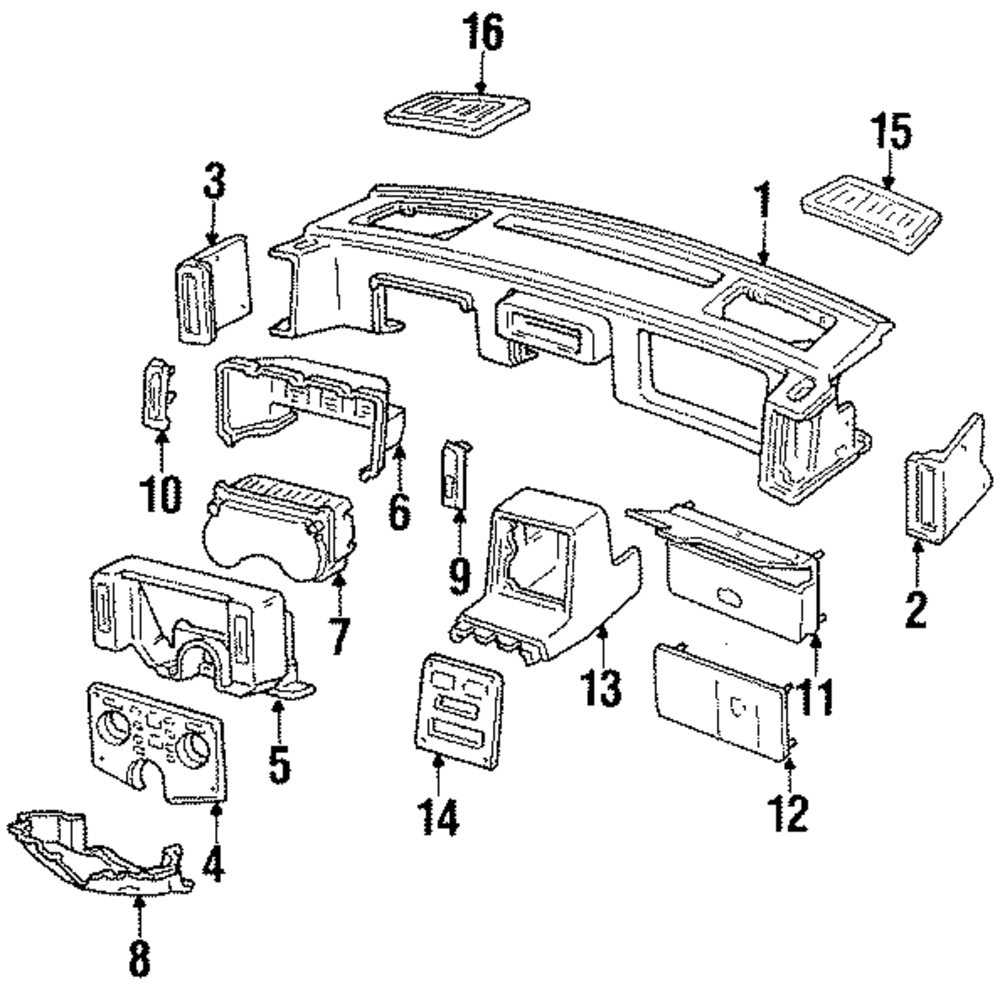 16
15
3
1
10
6
9
2
7
13
11
5
14
12
4
8