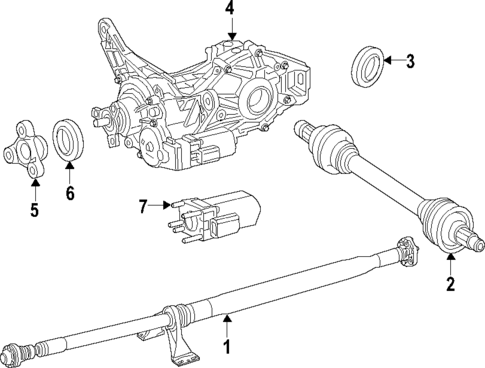 4
3
5
6
7
2
1