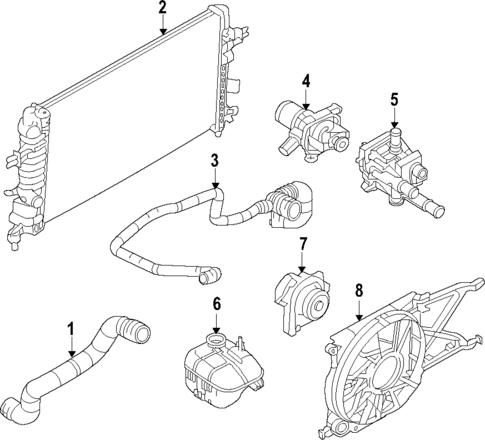 2
4
5
3
7
8
6
1