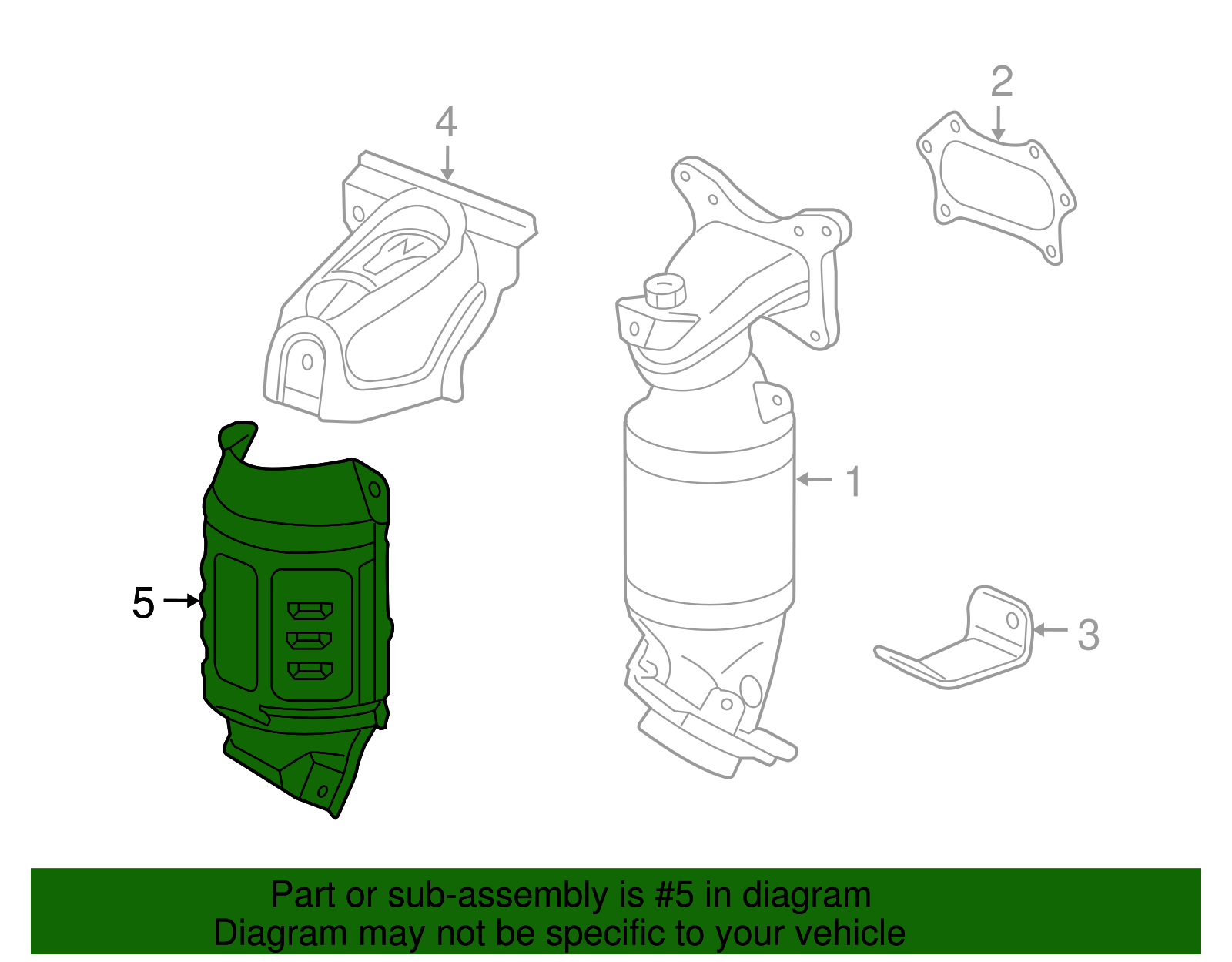 4

2

1

5

3

Part or sub-assembly is #5 in diagram
Diagram may not be specific to your vehicle