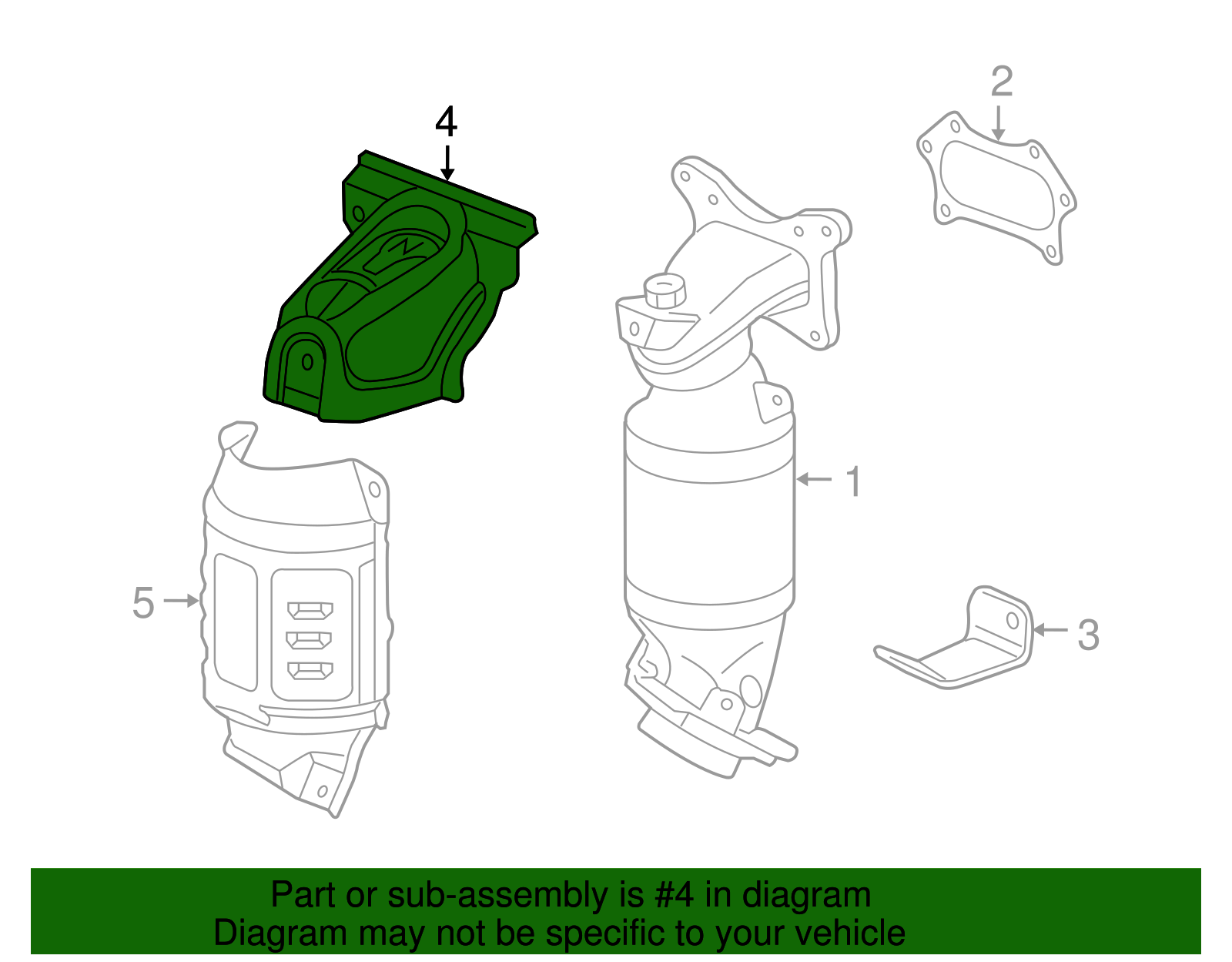 4
2
1
5
3
Part or sub-assembly is #4 in diagram
Diagram may not be specific to your vehicle