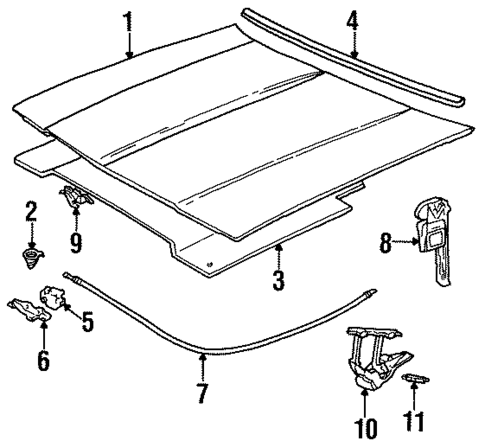 1
4
2
9
8
3
5
6
7
10
11