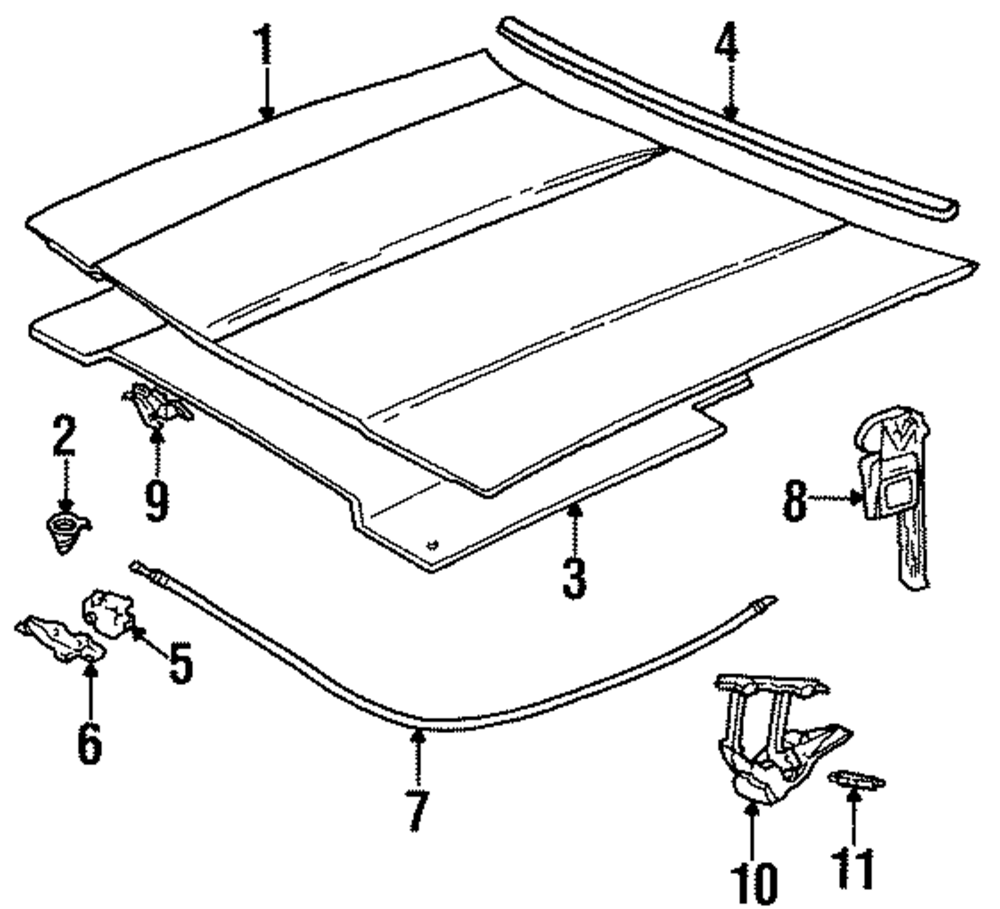 1
4
2
9
8
3
5
6
7
10
11