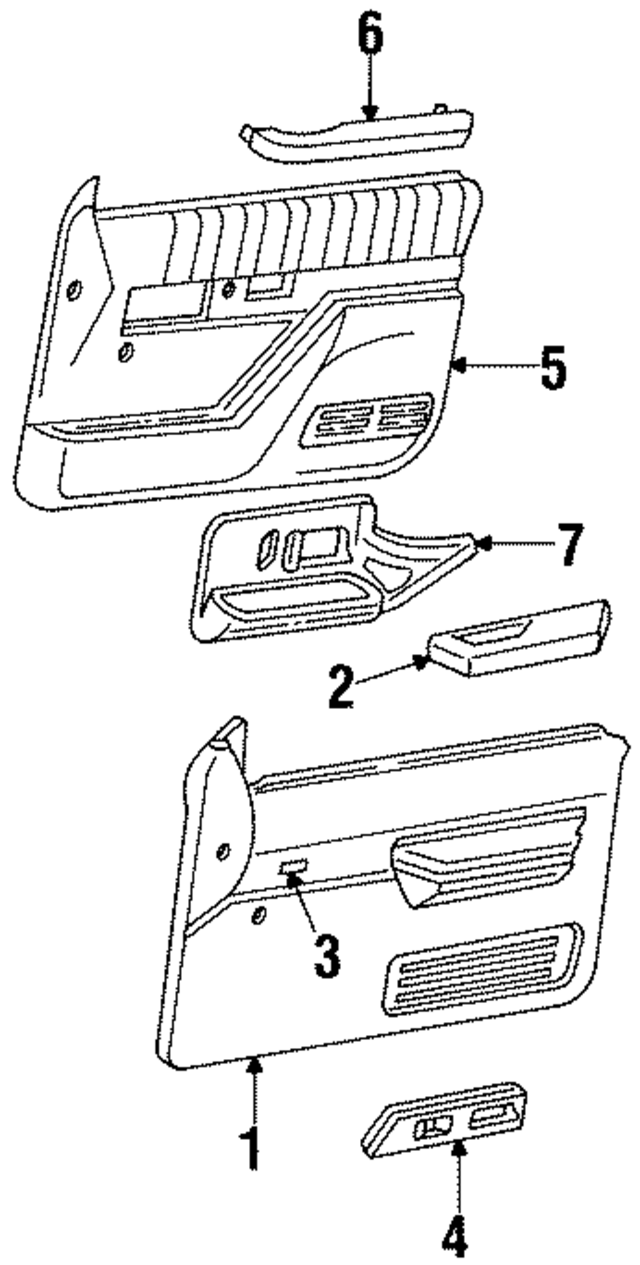 6
5
7
2
3
1
4