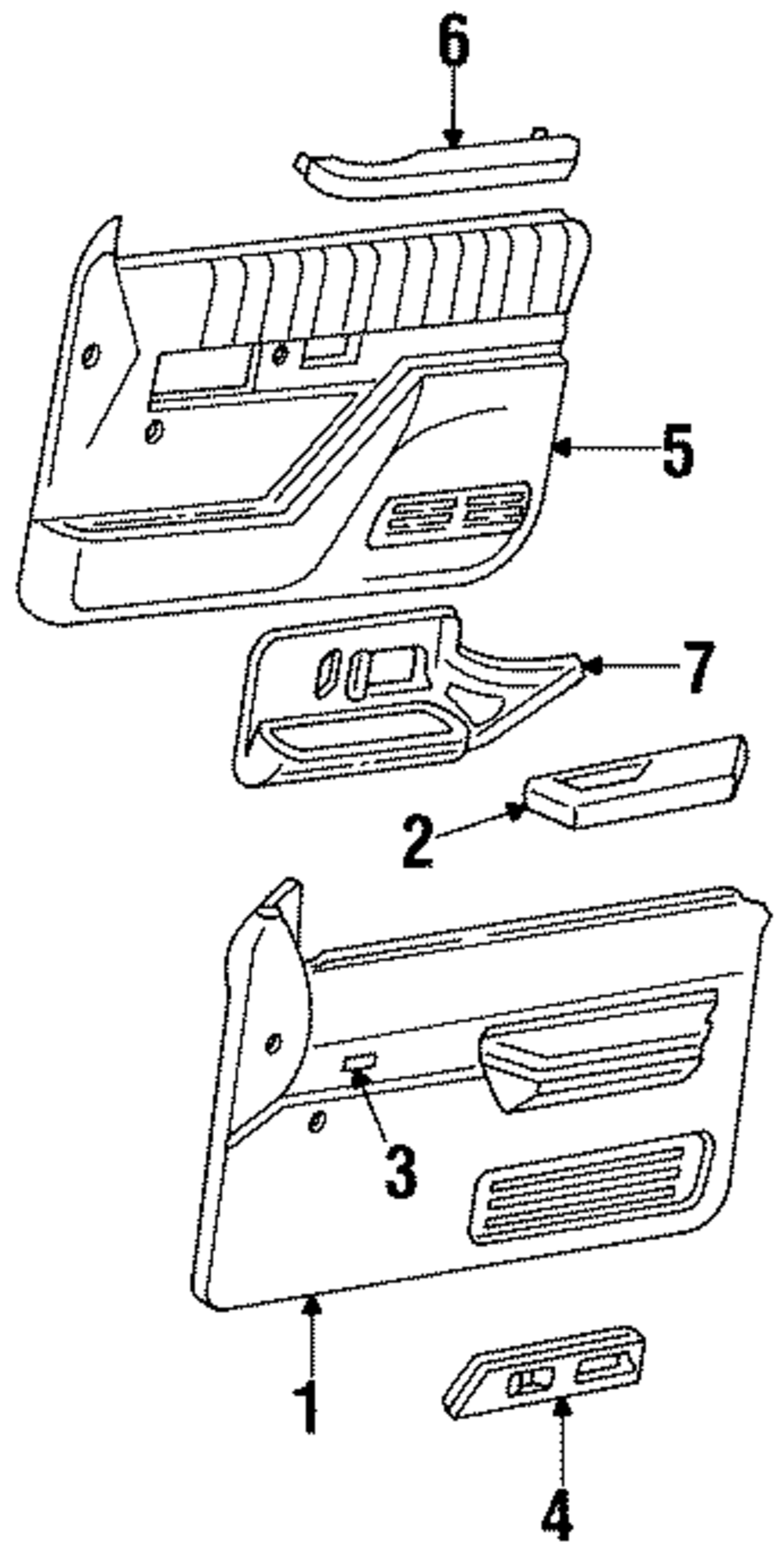 6
5
7
2
3
1
4