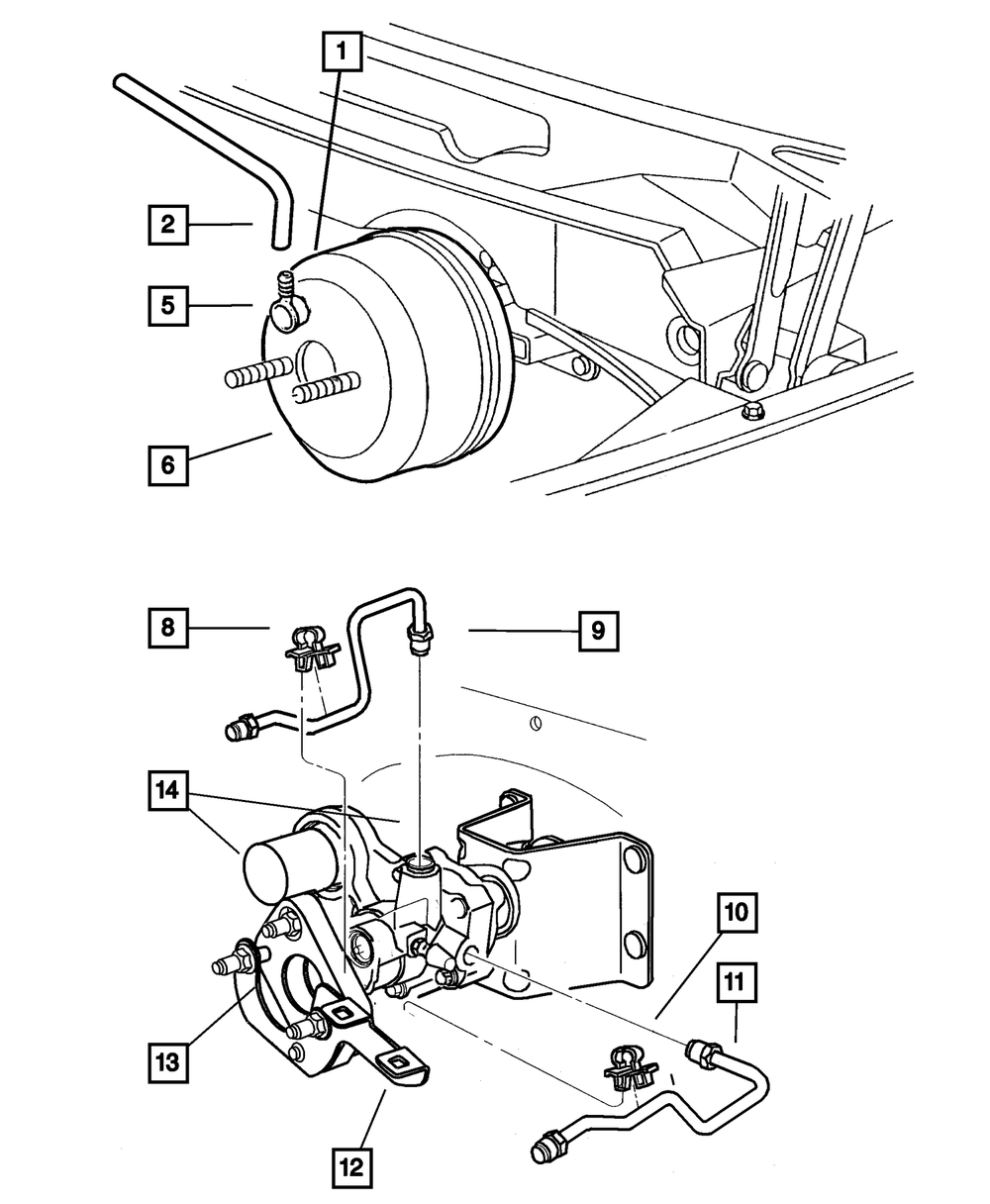 1
2
5
6
8
9
14
10
11
13
12