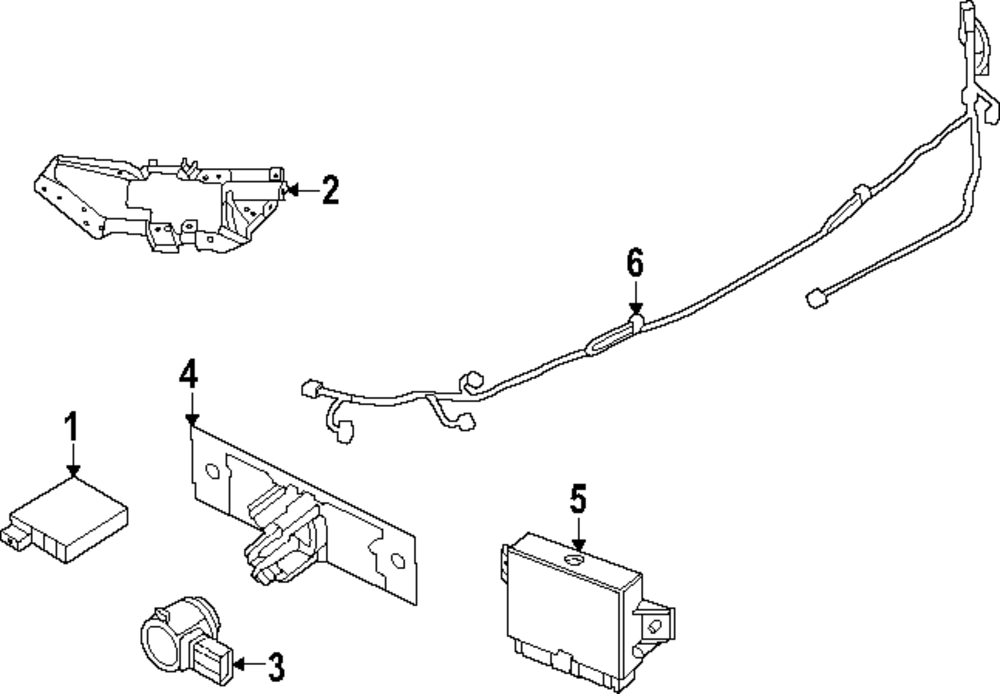 2
6
4
1
5
3