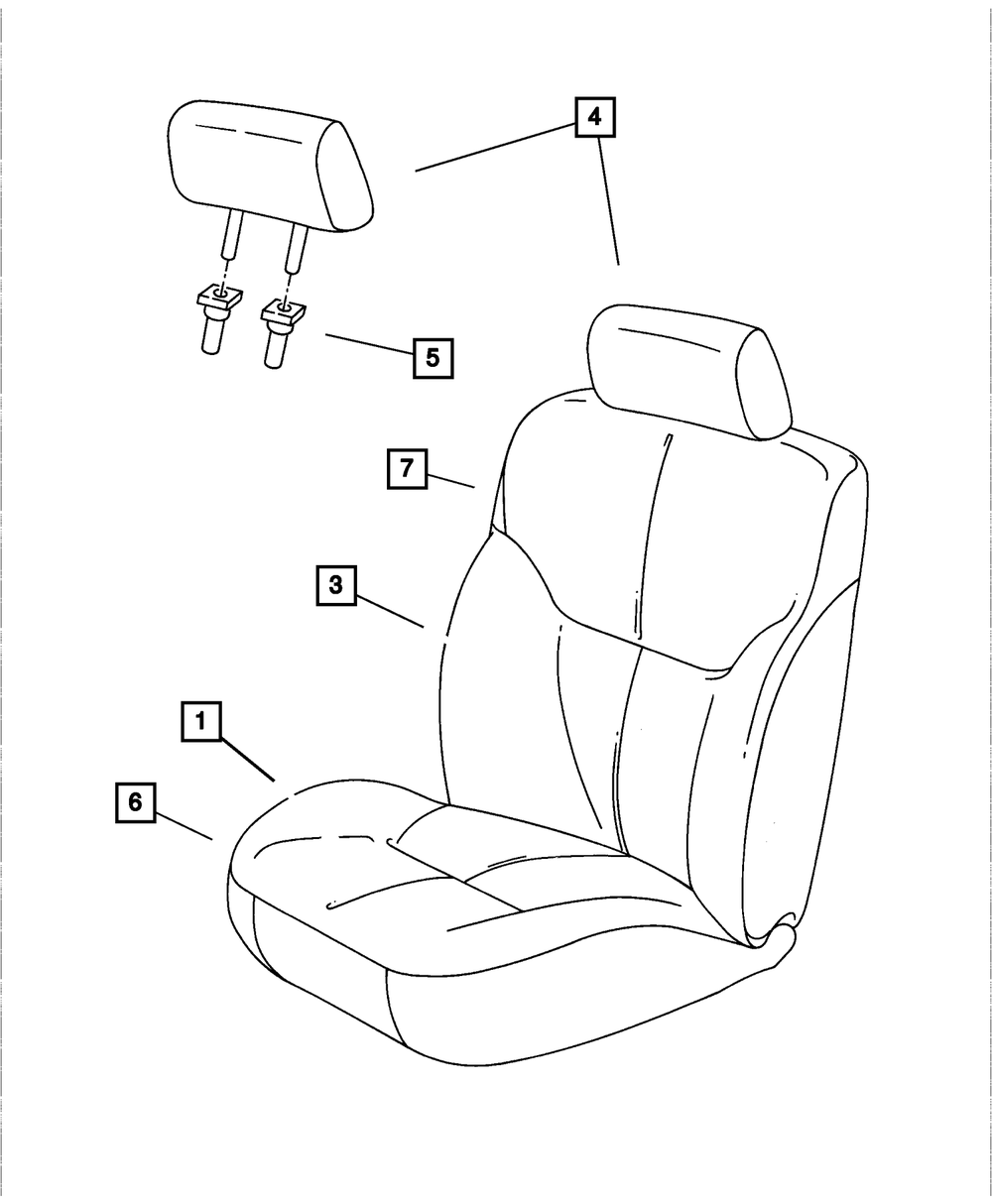 4
5
7
3
1
6