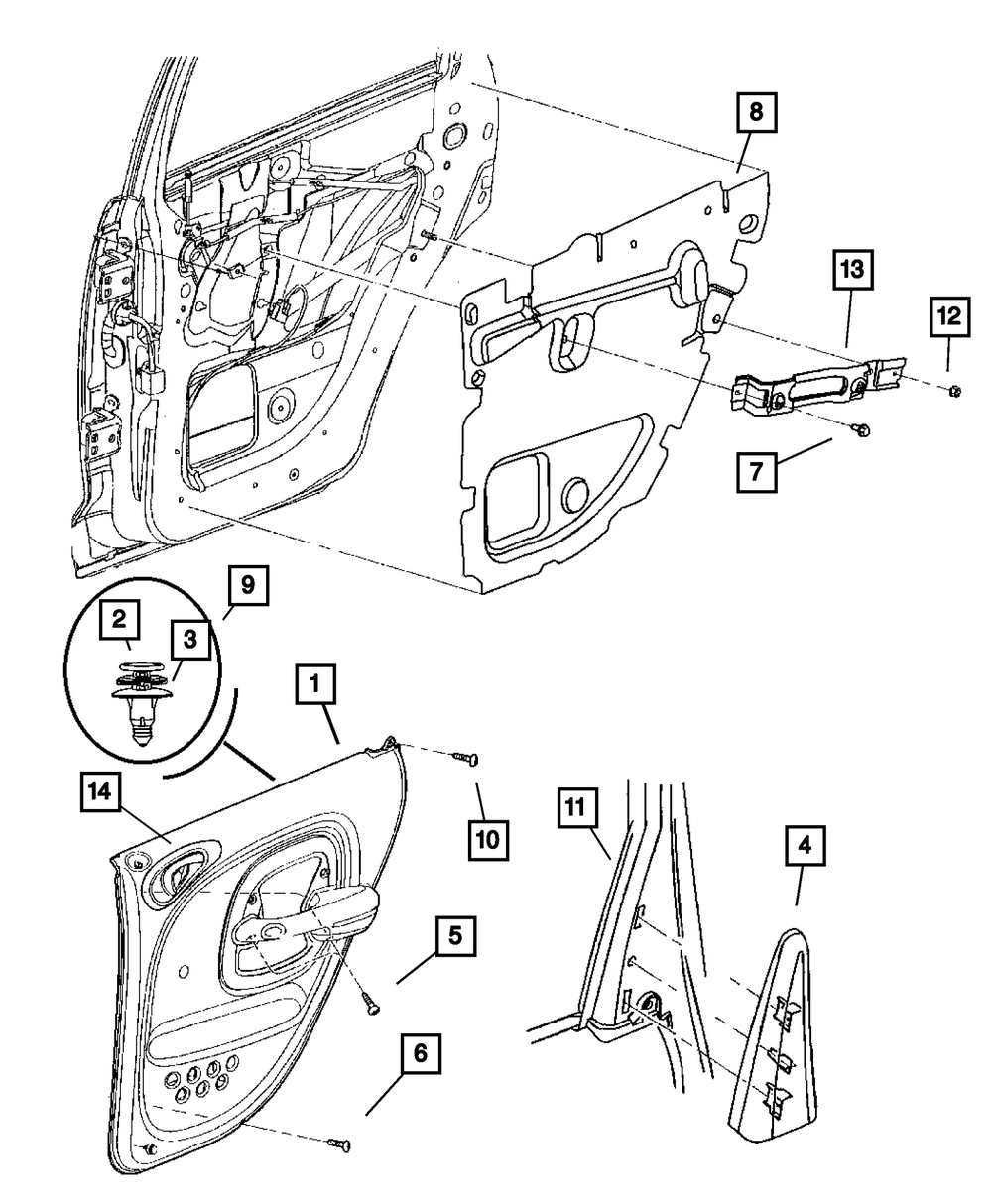 8
13
12
7
9
2
3
1
14
10
11
4
5
6