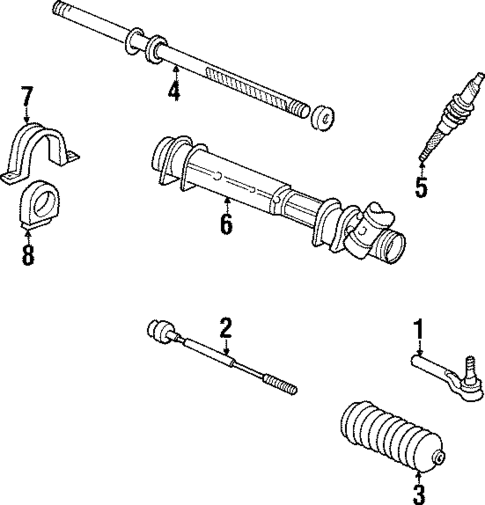 4
7
5
6
8
2
1
3