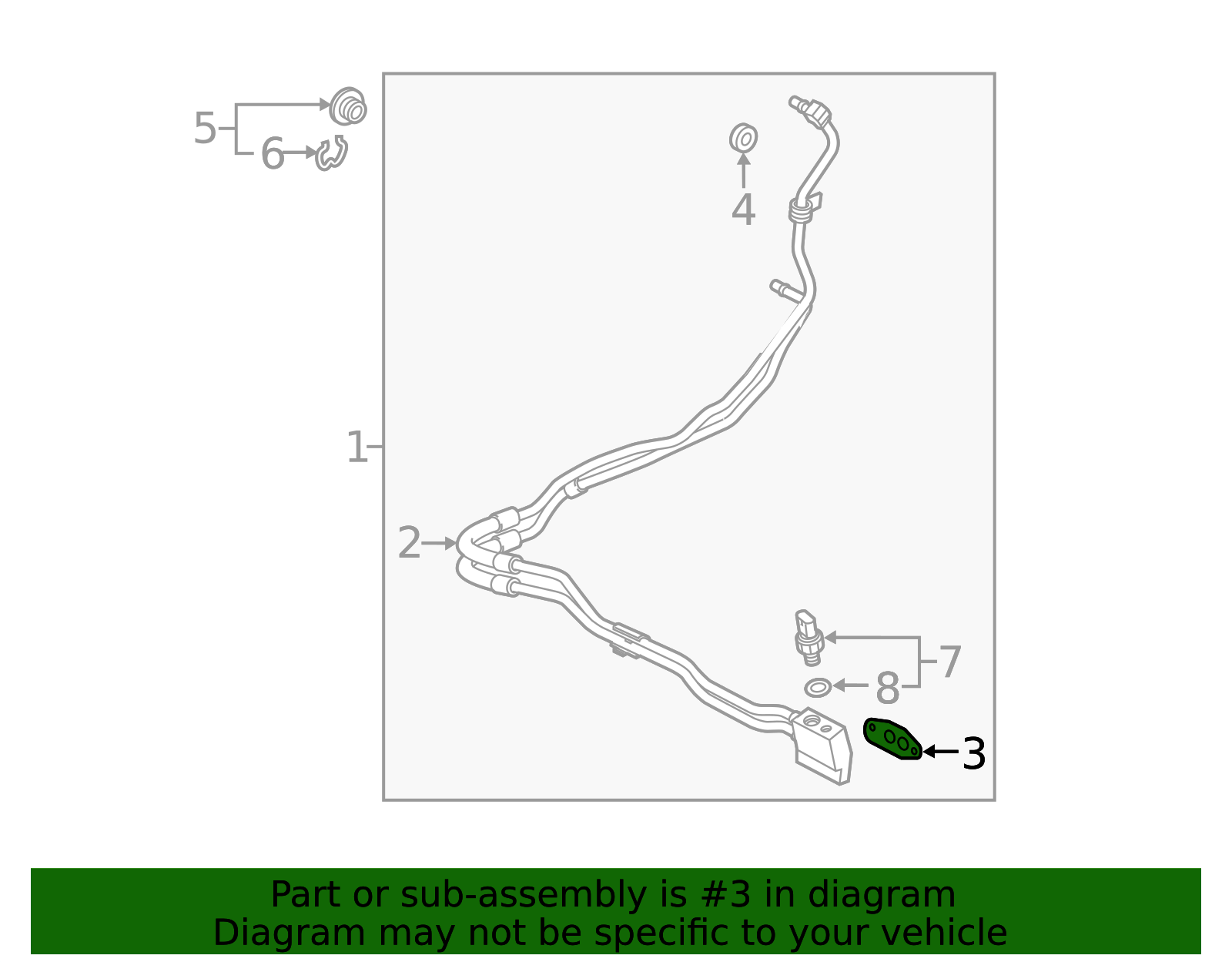 5
6
4
1
2
7
8
3

Part or sub-assembly is #3 in diagram
Diagram may not be specific to your vehicle