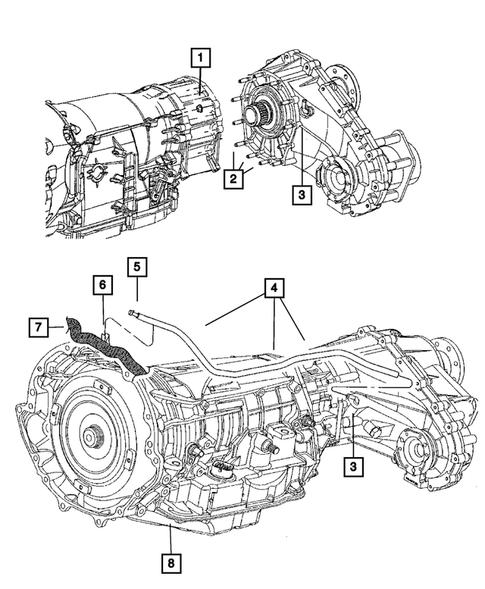 1
2
3
5
6
4
7
3
8