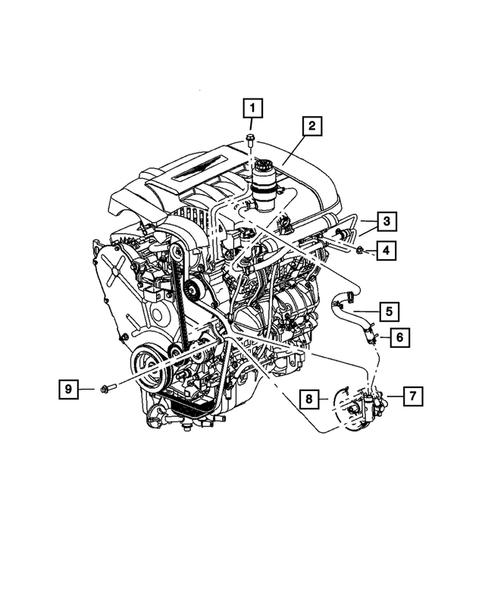 1
2
3
4
5
6
7
8
9