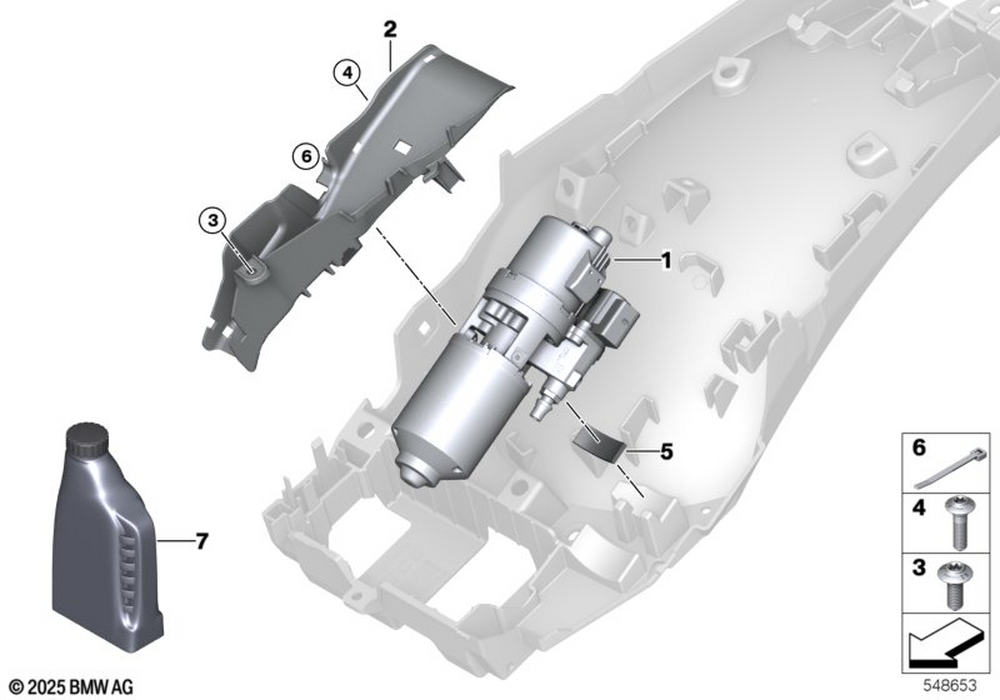 2
4
6
3
1
5
7
6
4
3
© 2025 BMW AG
548653