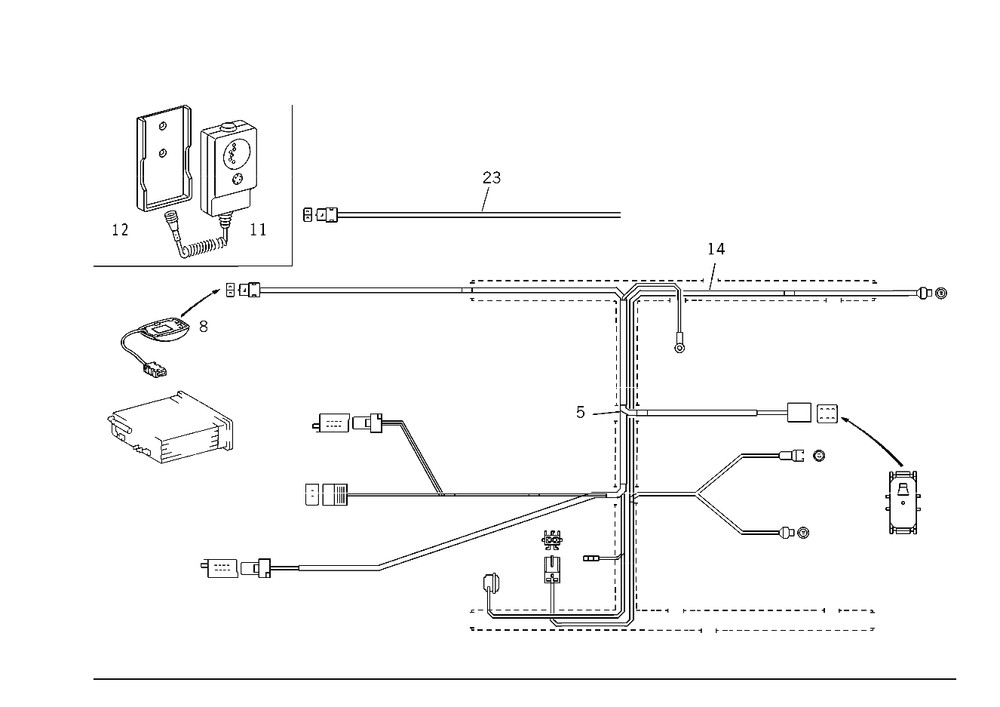 12
11
23
14
8
5