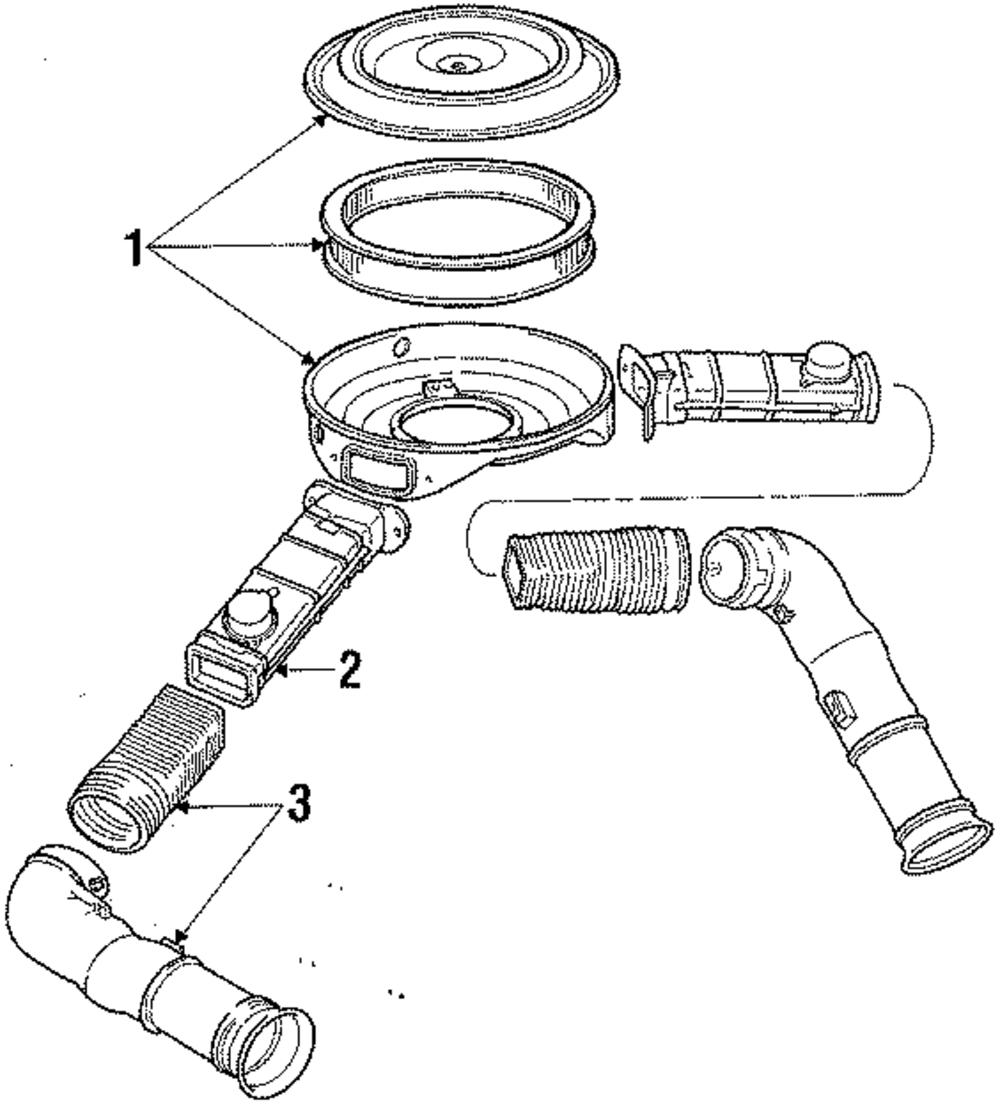 1
2
3