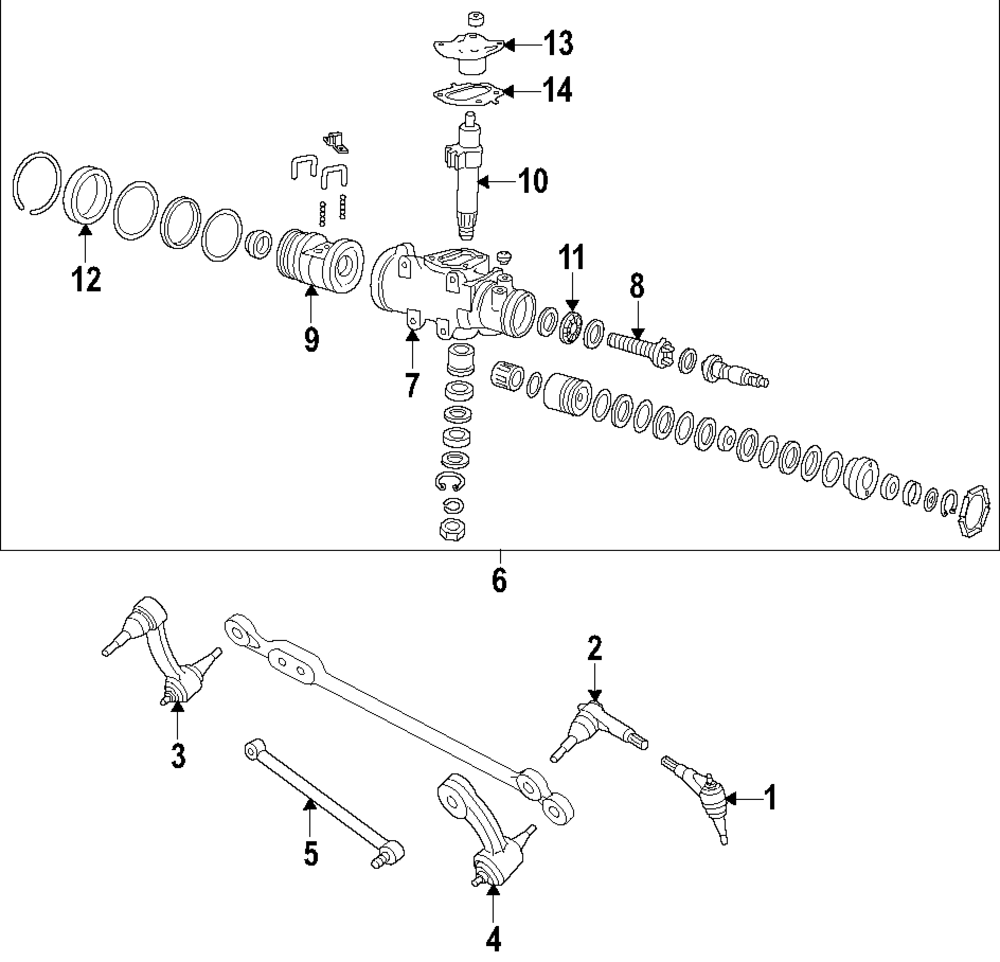 13
14
10
12
11
8
9
7
6
2
3
1
5
4