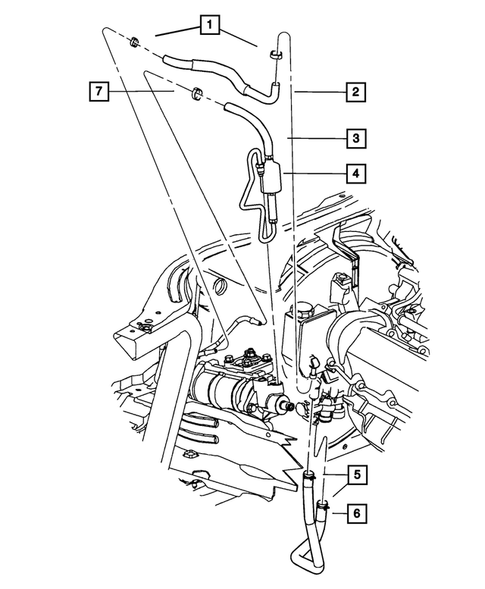 1
7
2
3
4
5
6