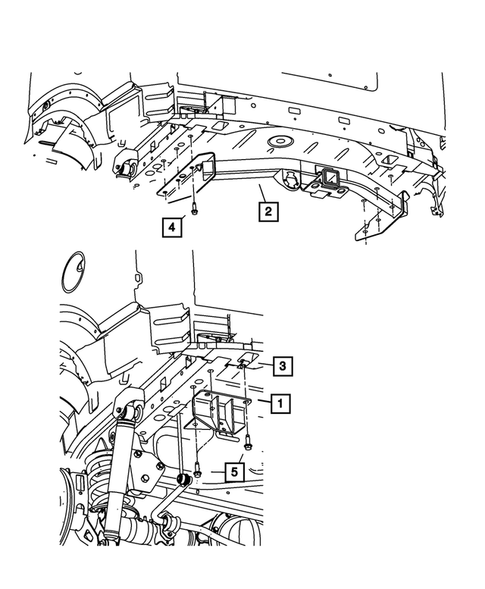 2
4
3
1
5