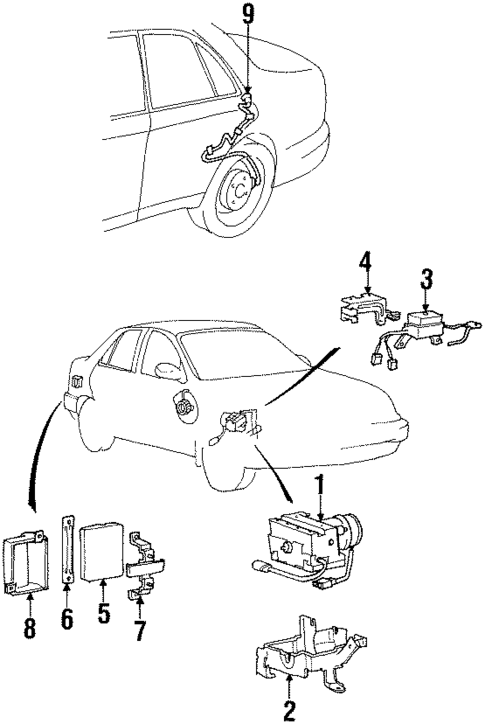 9

4
3

1

8
6
5
7

2