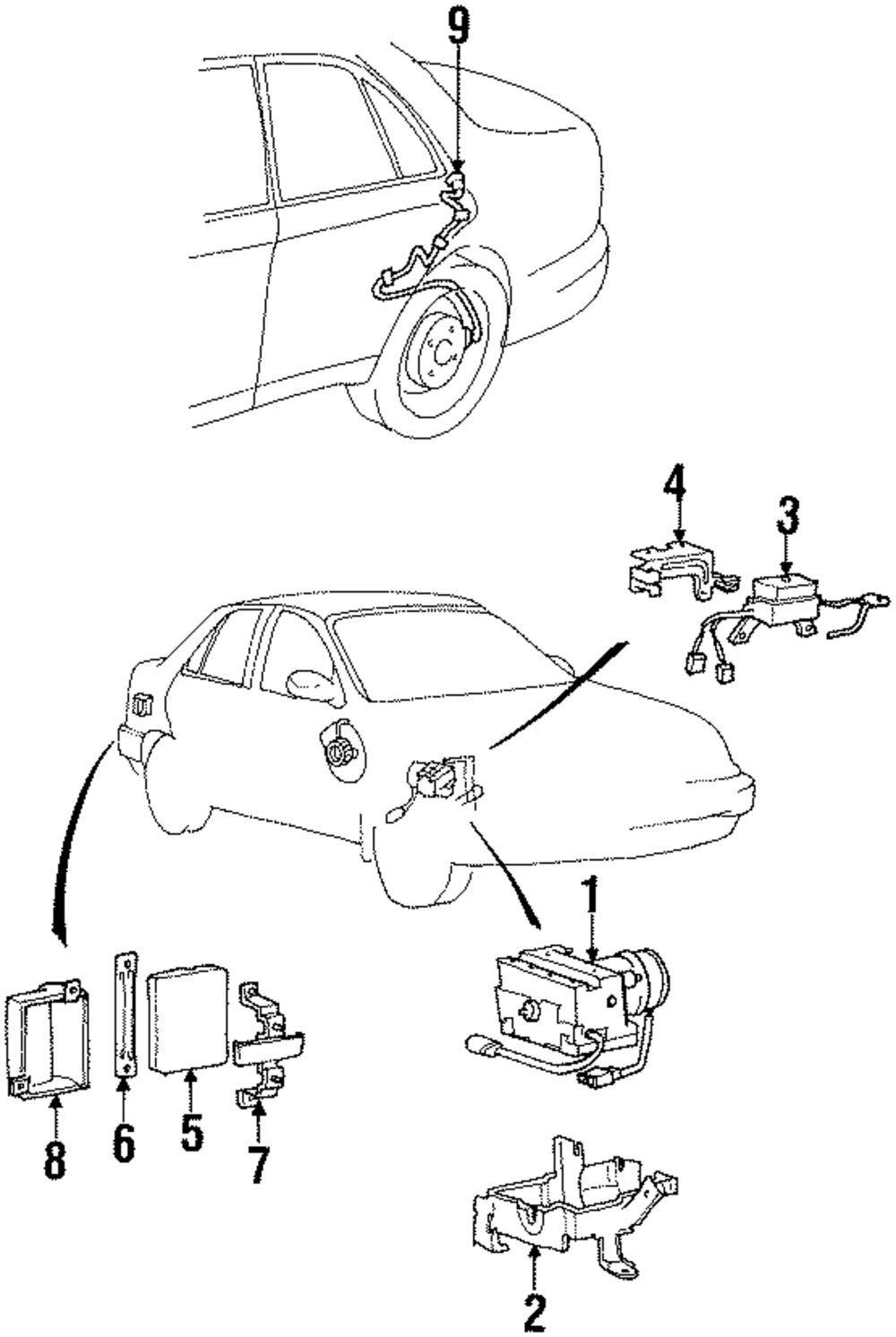 9
4
3
1
8
6
5
7
2