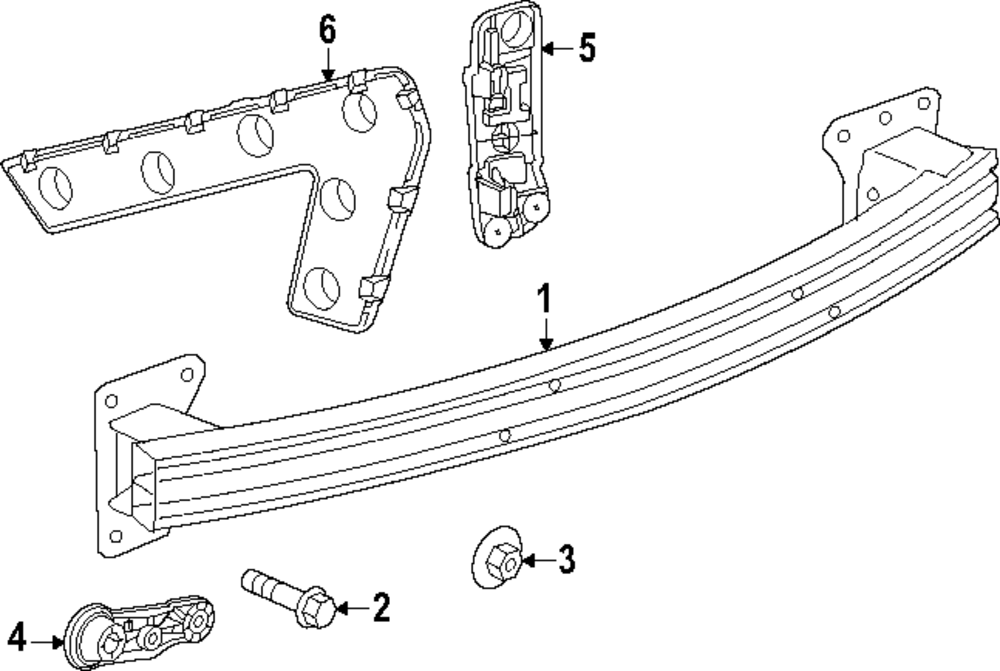 6
5
1
3
2
4