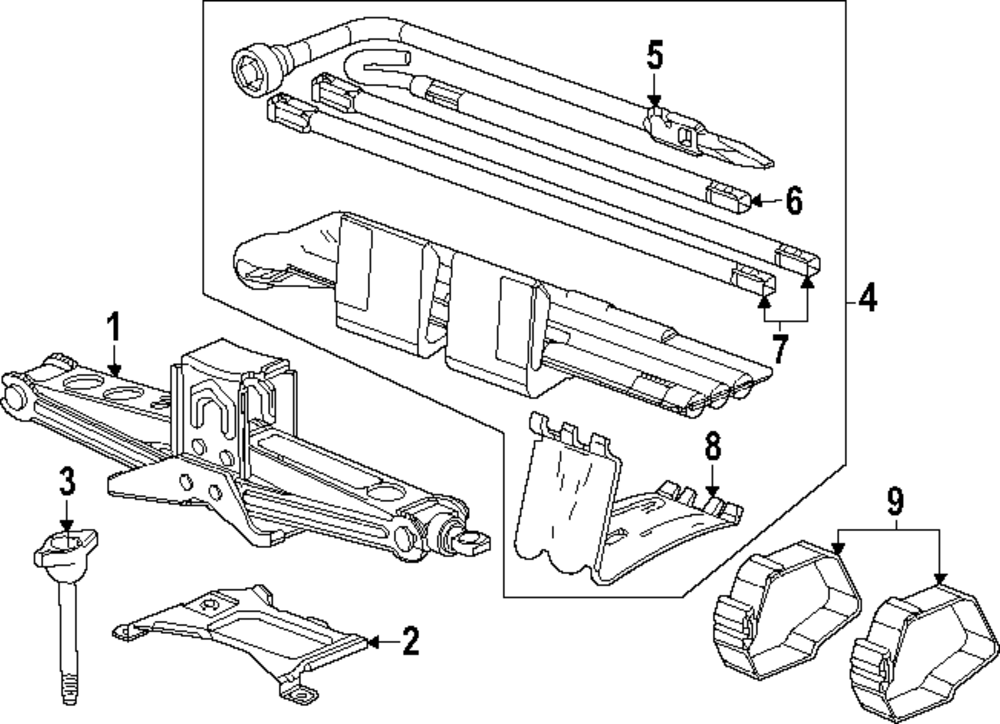 5
6
4
7
1
8
3
9
2