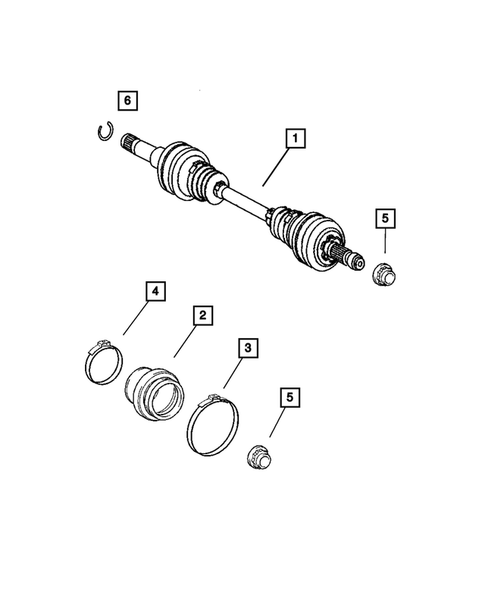 6
1
5
4
2
3
5