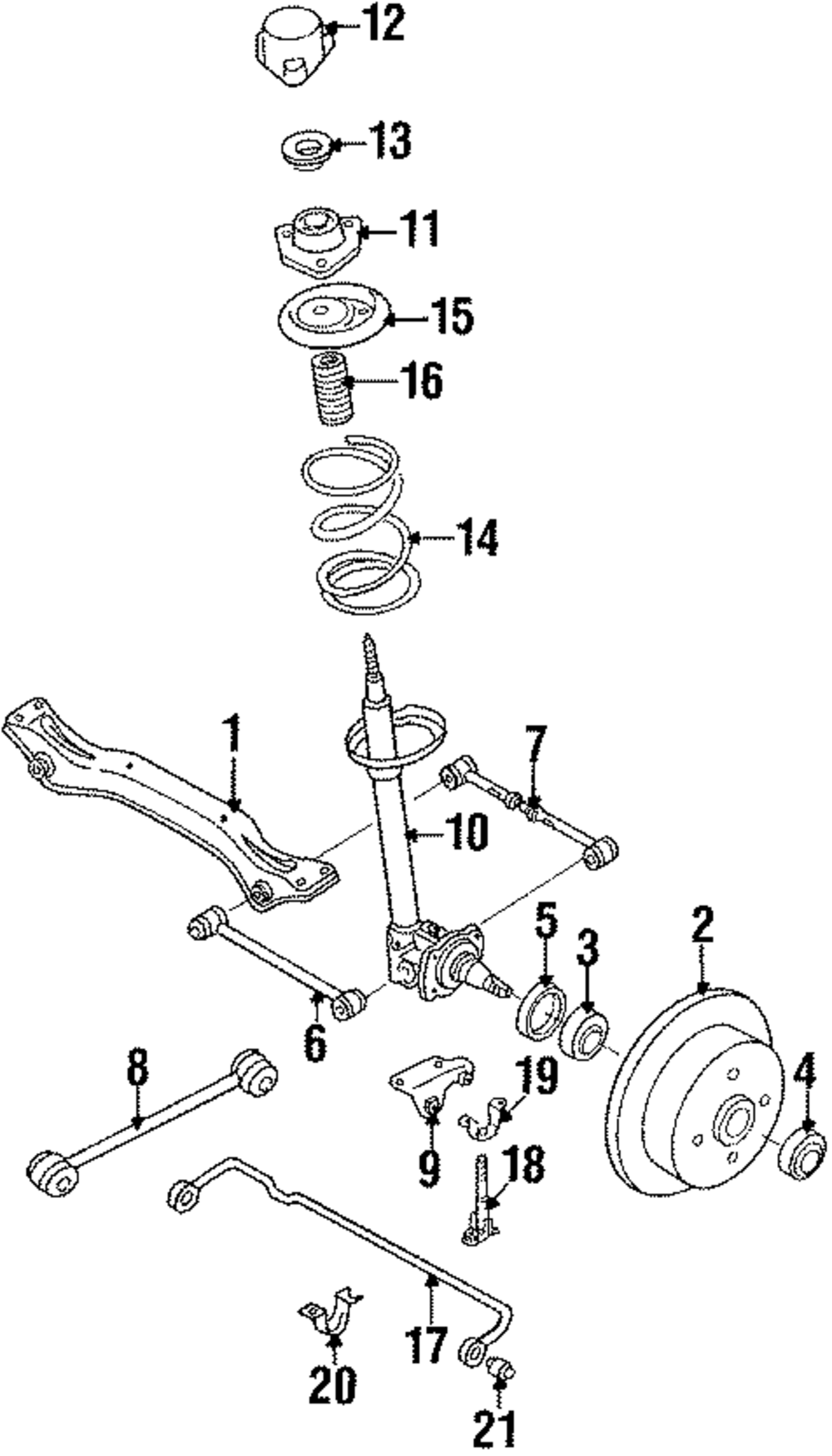 12
13
11
15
16
14
1
7
10
5
3
2
6
8
19
4
9
18
17
20
21