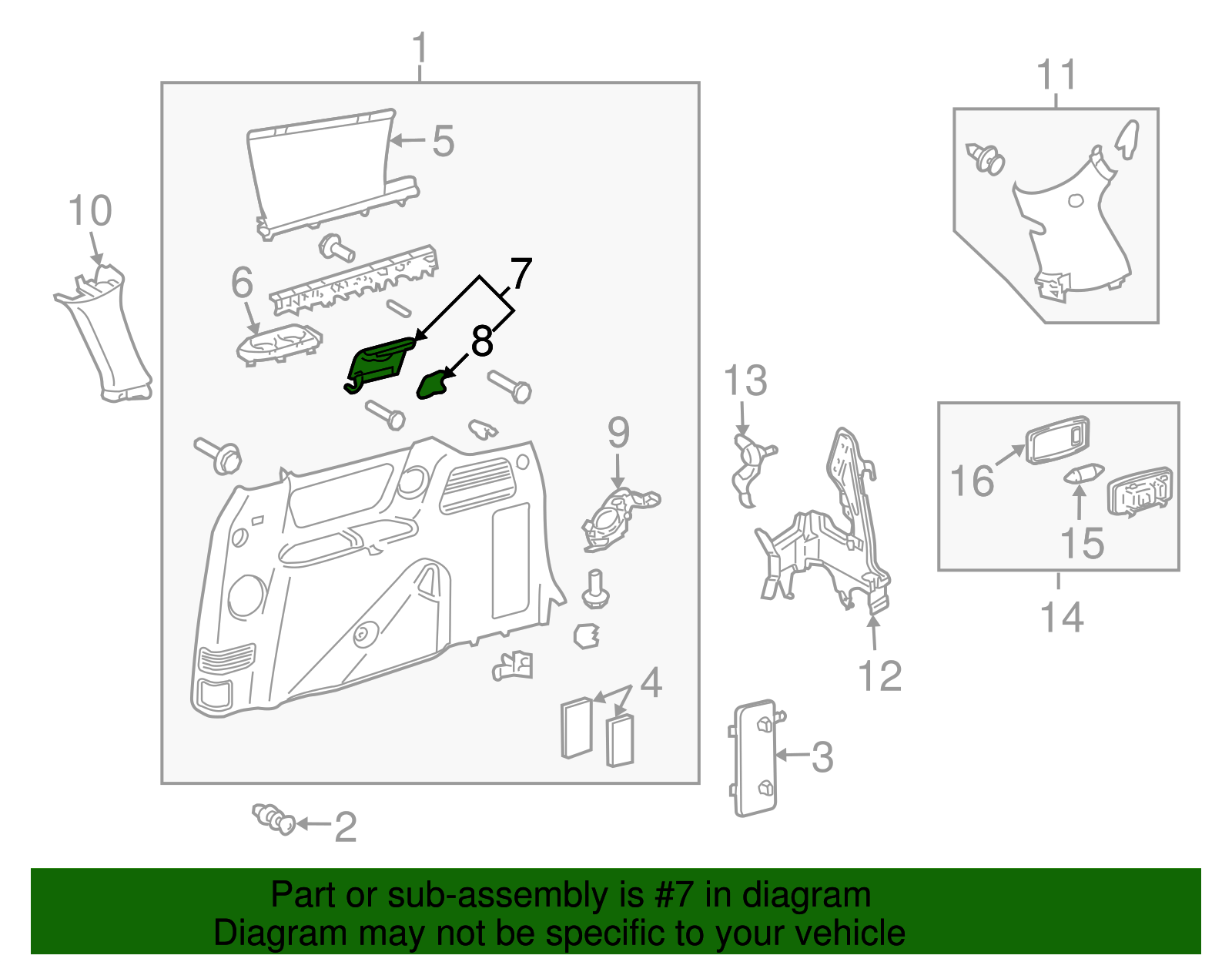 1
5
10
6
7
8
11
13
9
16
15
14
12
4
3
2

Part or sub-assembly is #7 in diagram
Diagram may not be specific to your vehicle