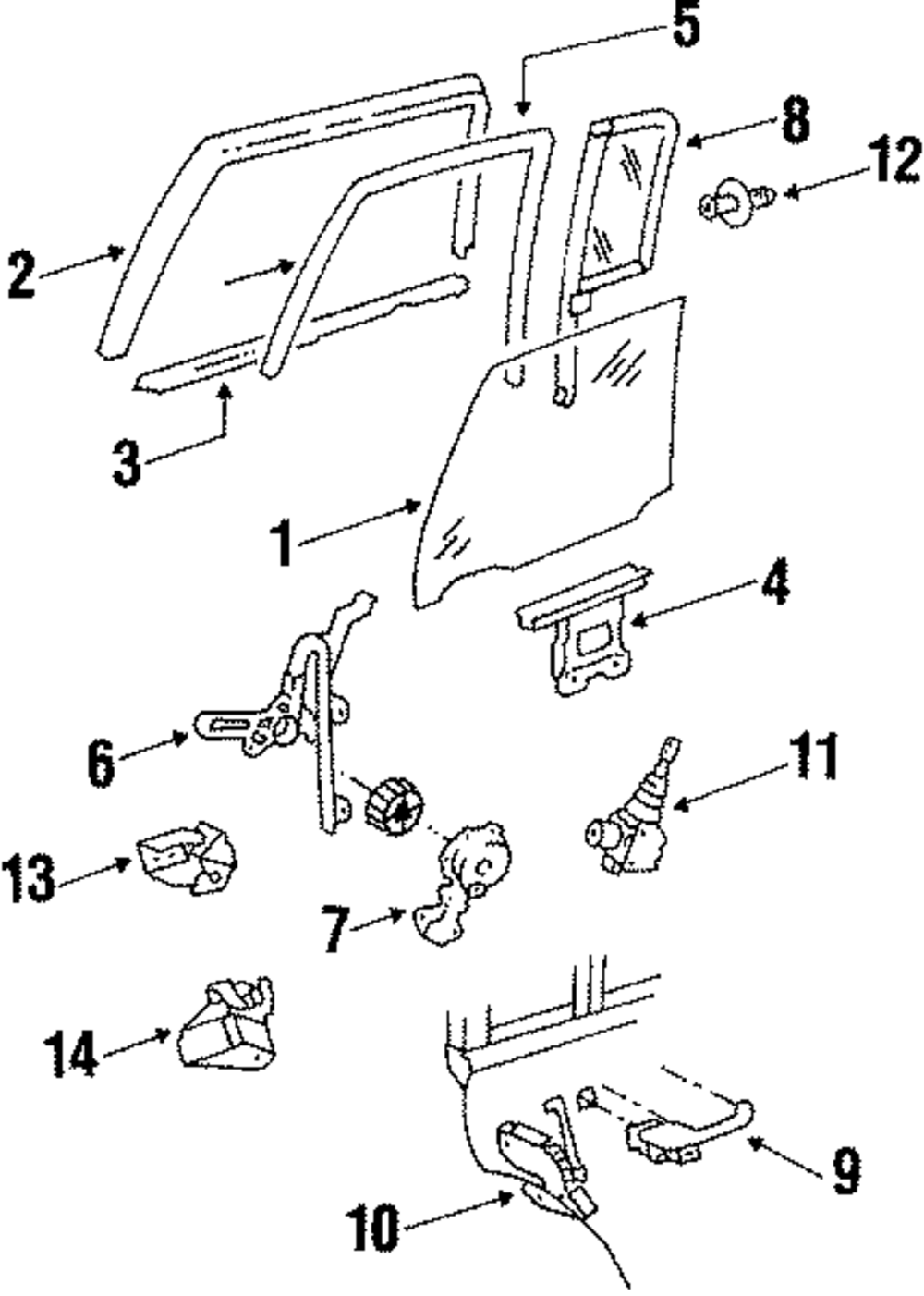 5
8
12
2
3
1
4
6
11
13
7
14
9
10