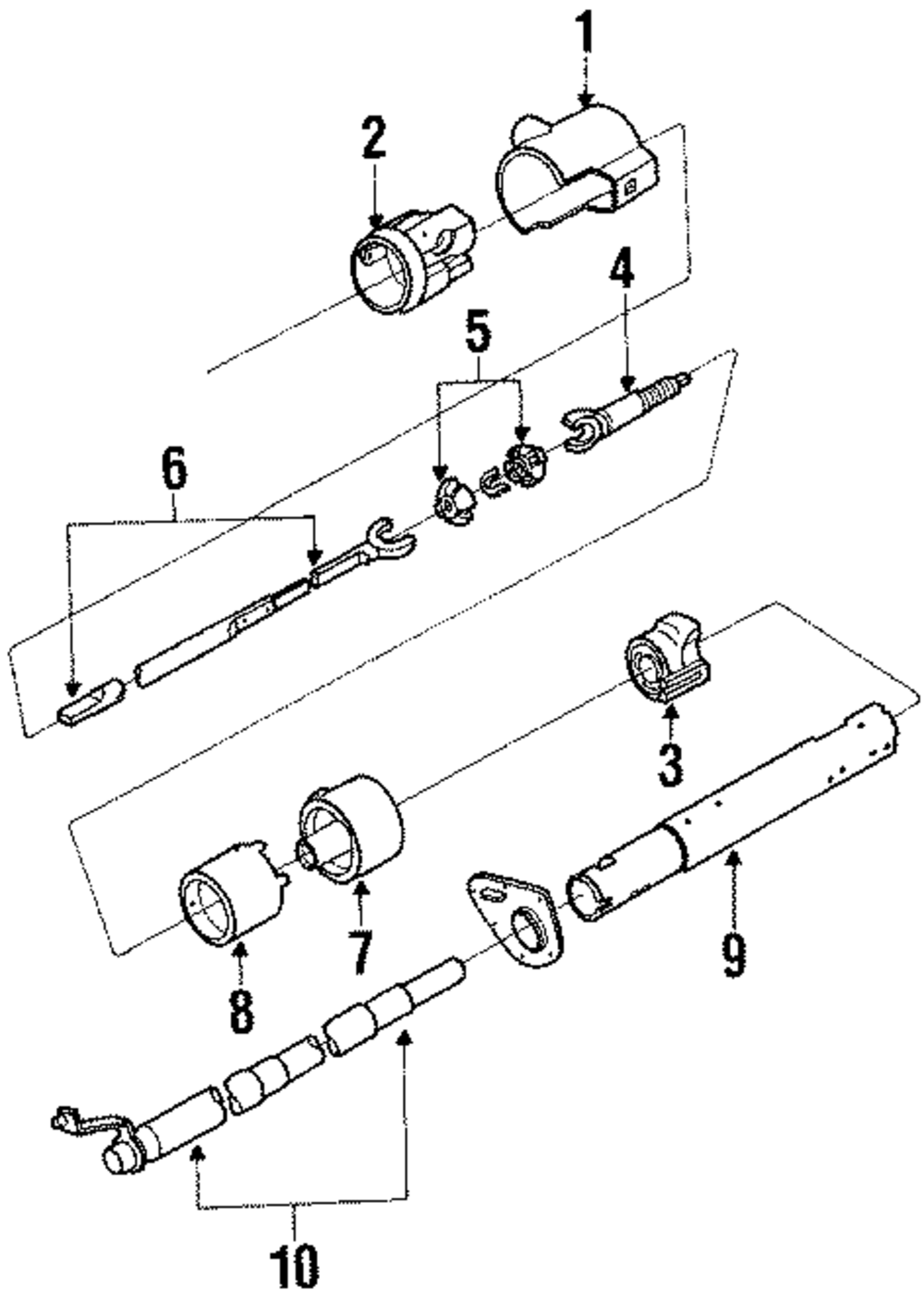 1
2
4
5
6
3
7
8
9
10