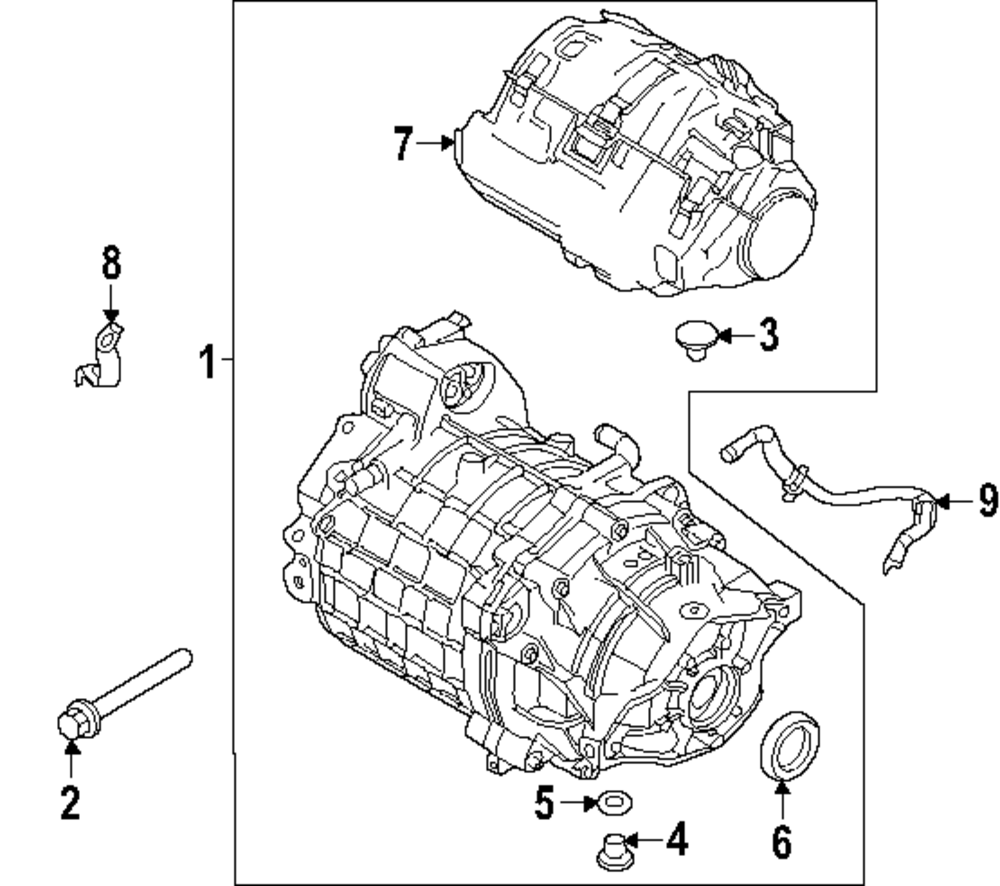 7
8
1
3
9
2
5
4
6