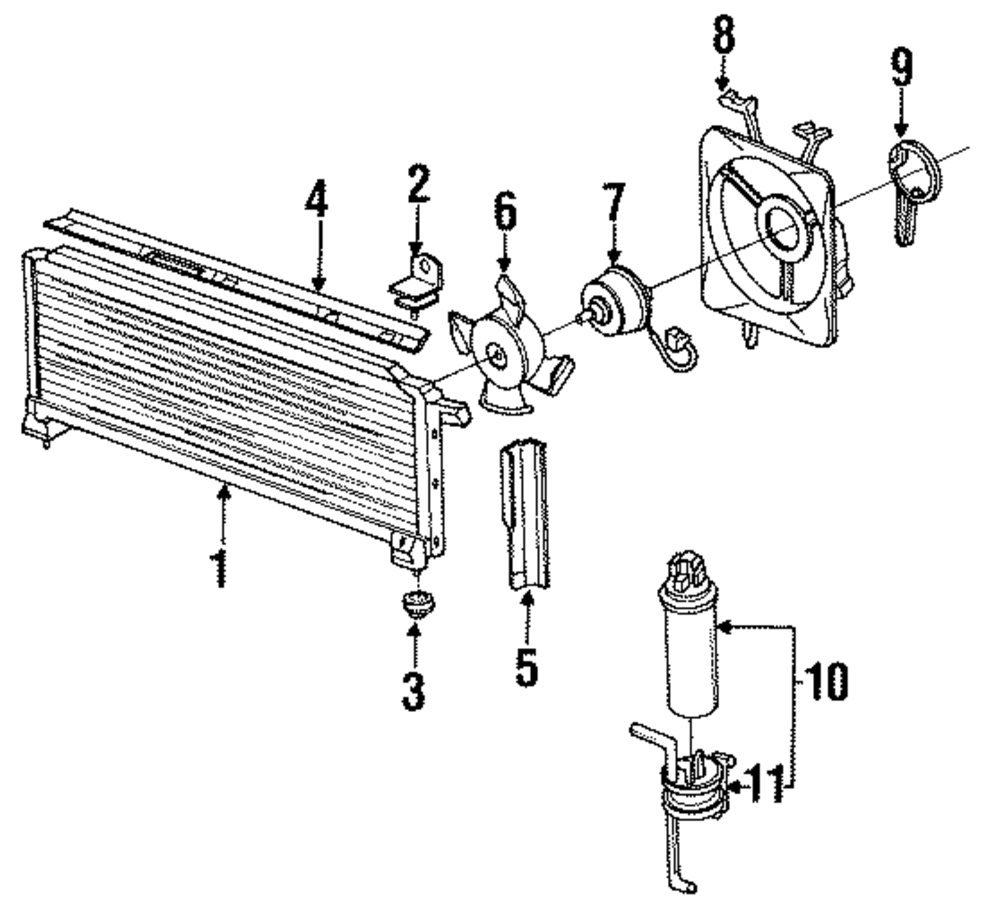 8
9
4
2
6
7
1
3
5
10
11