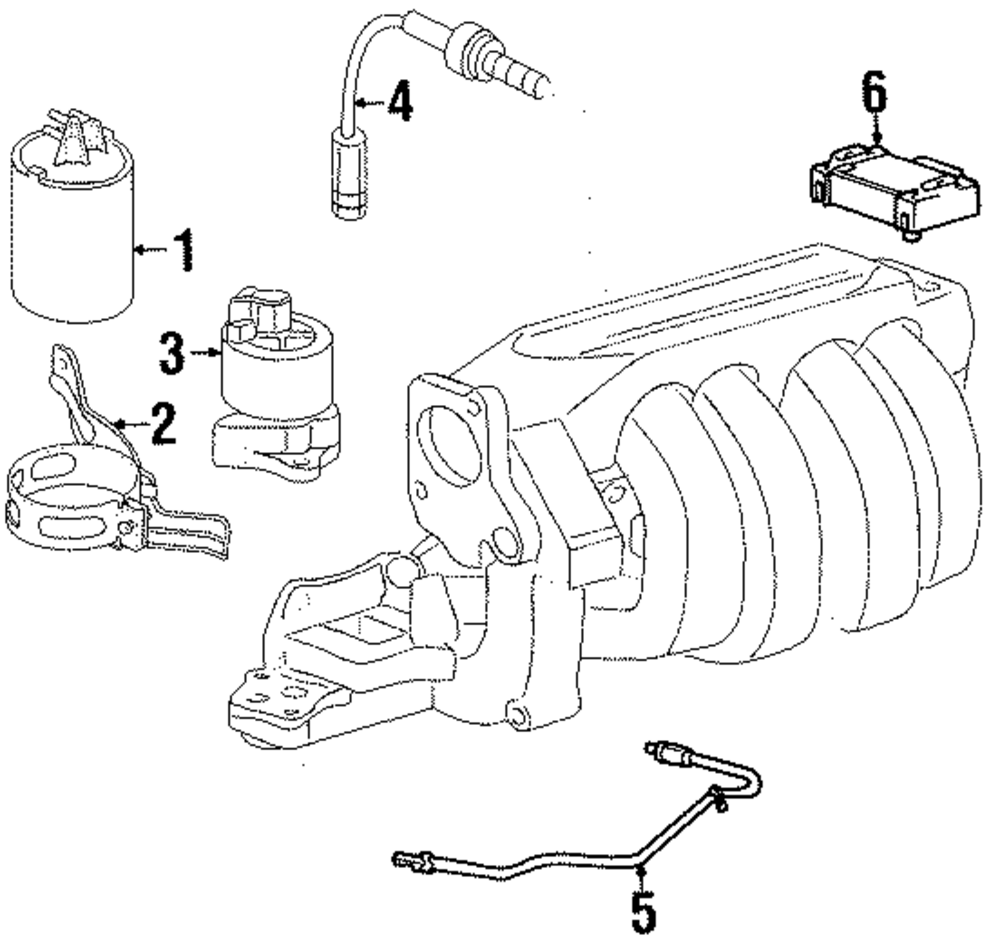 4
6
1
3
2
5