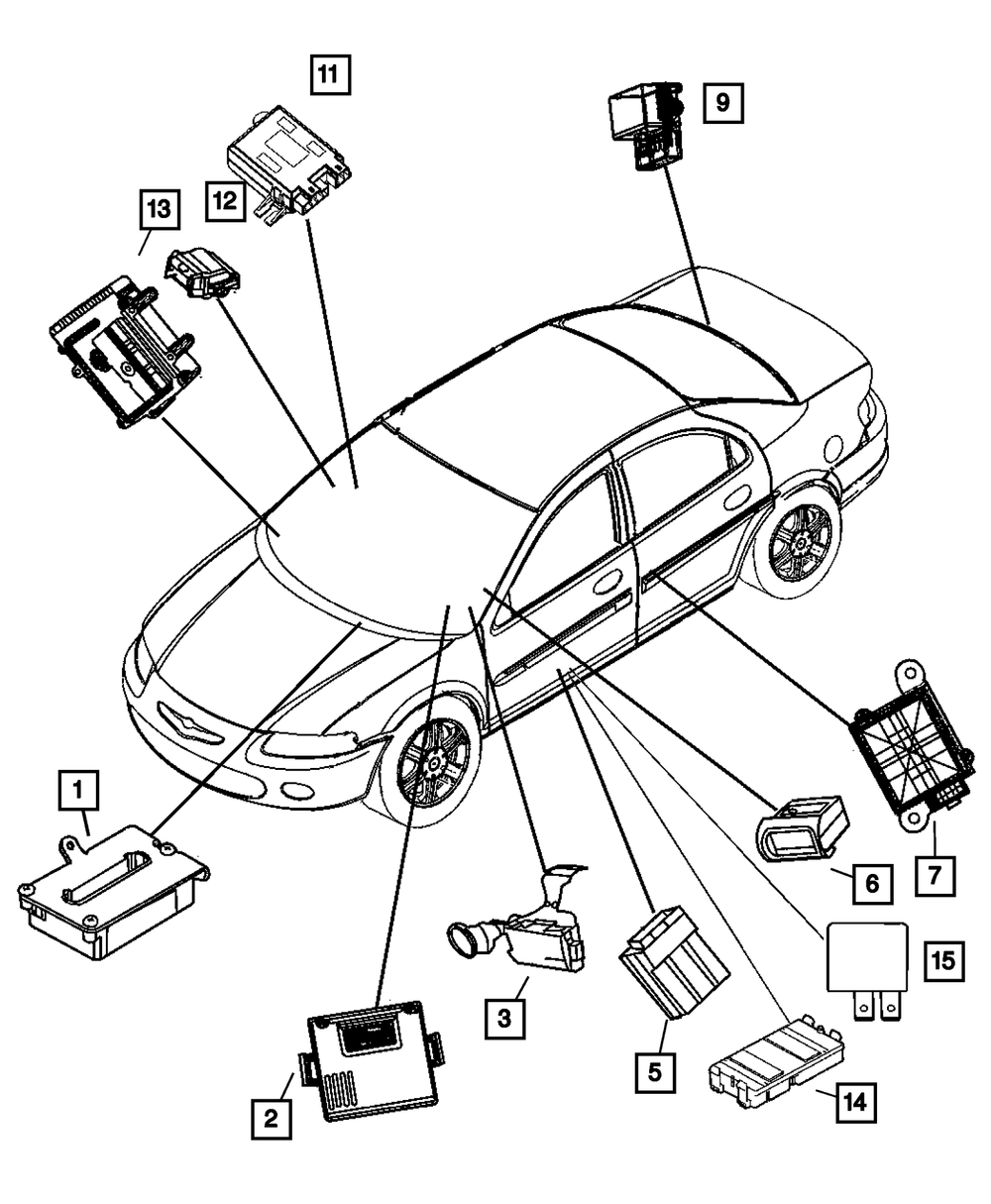 11
9
12
13
1
6
7
15
3
5
2
14