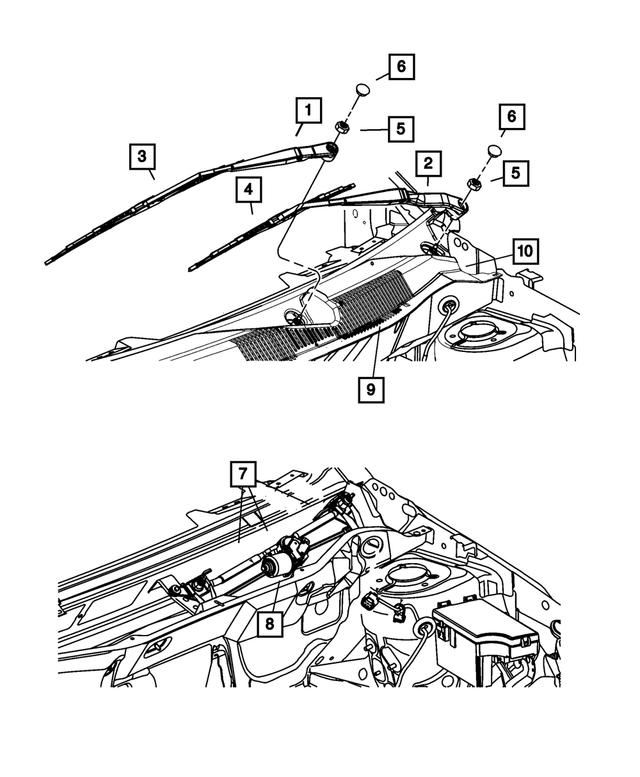 6
1
5
6
3
2
5
4
10
9
7
8