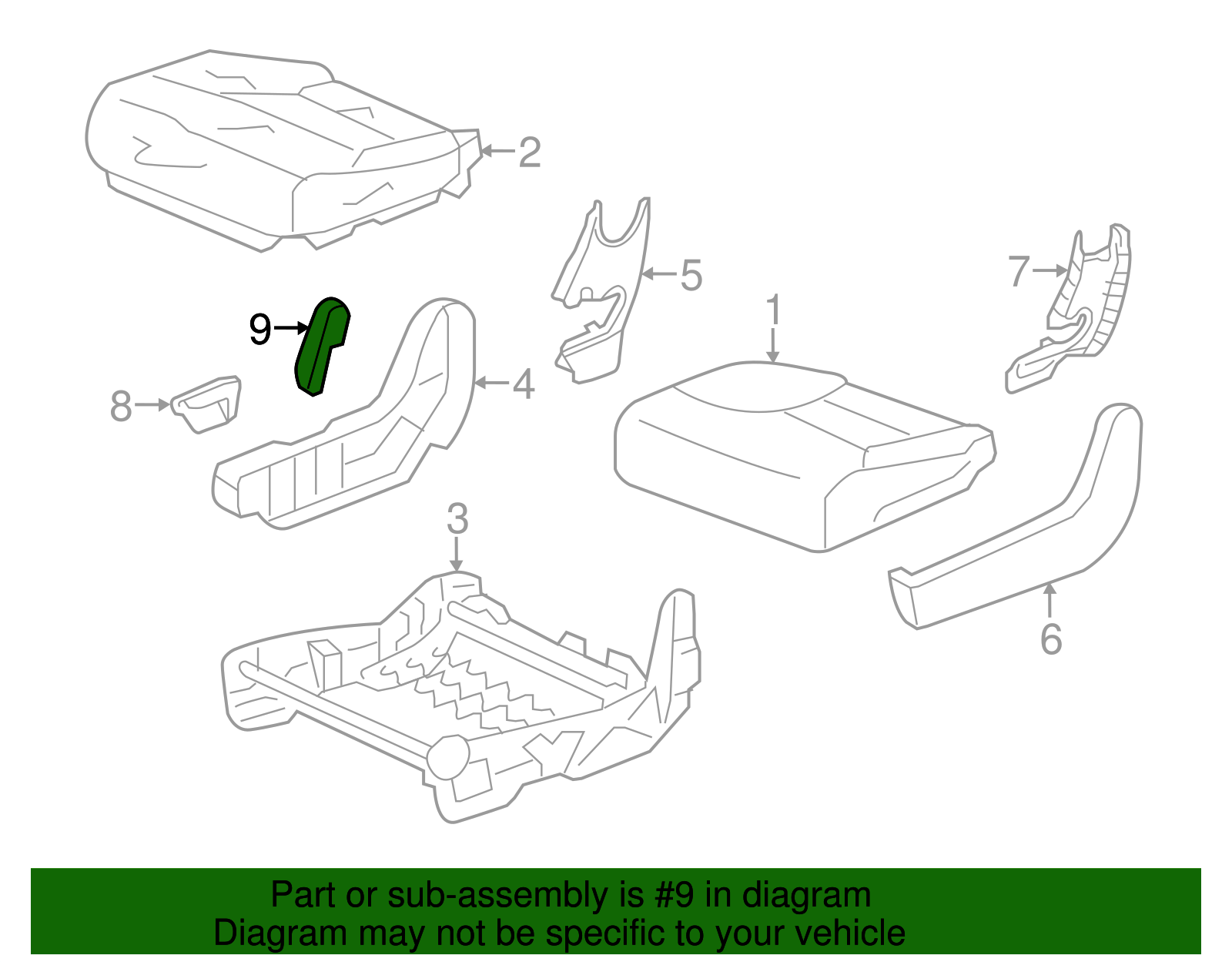 2
5
7
1
9
4
8
3
6

Part or sub-assembly is #9 in diagram
Diagram may not be specific to your vehicle