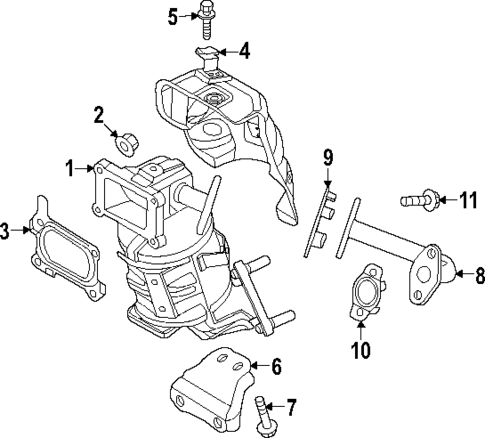 5
4
2
1
9
11
3
8
10
6
7