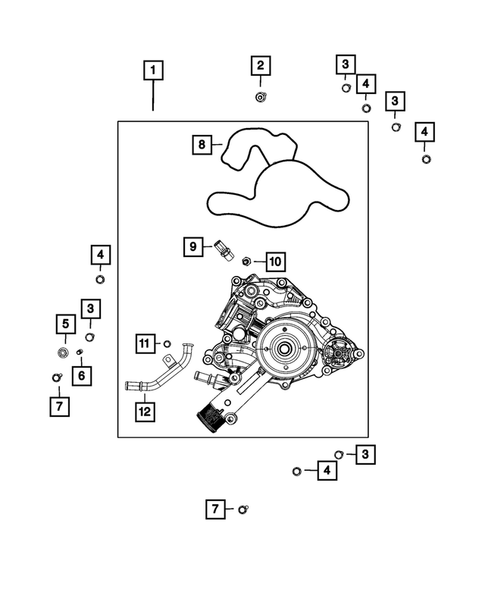 1
2
3
4
3
4
8
9
10
4
3
5
6
7
11
12
3
4
7