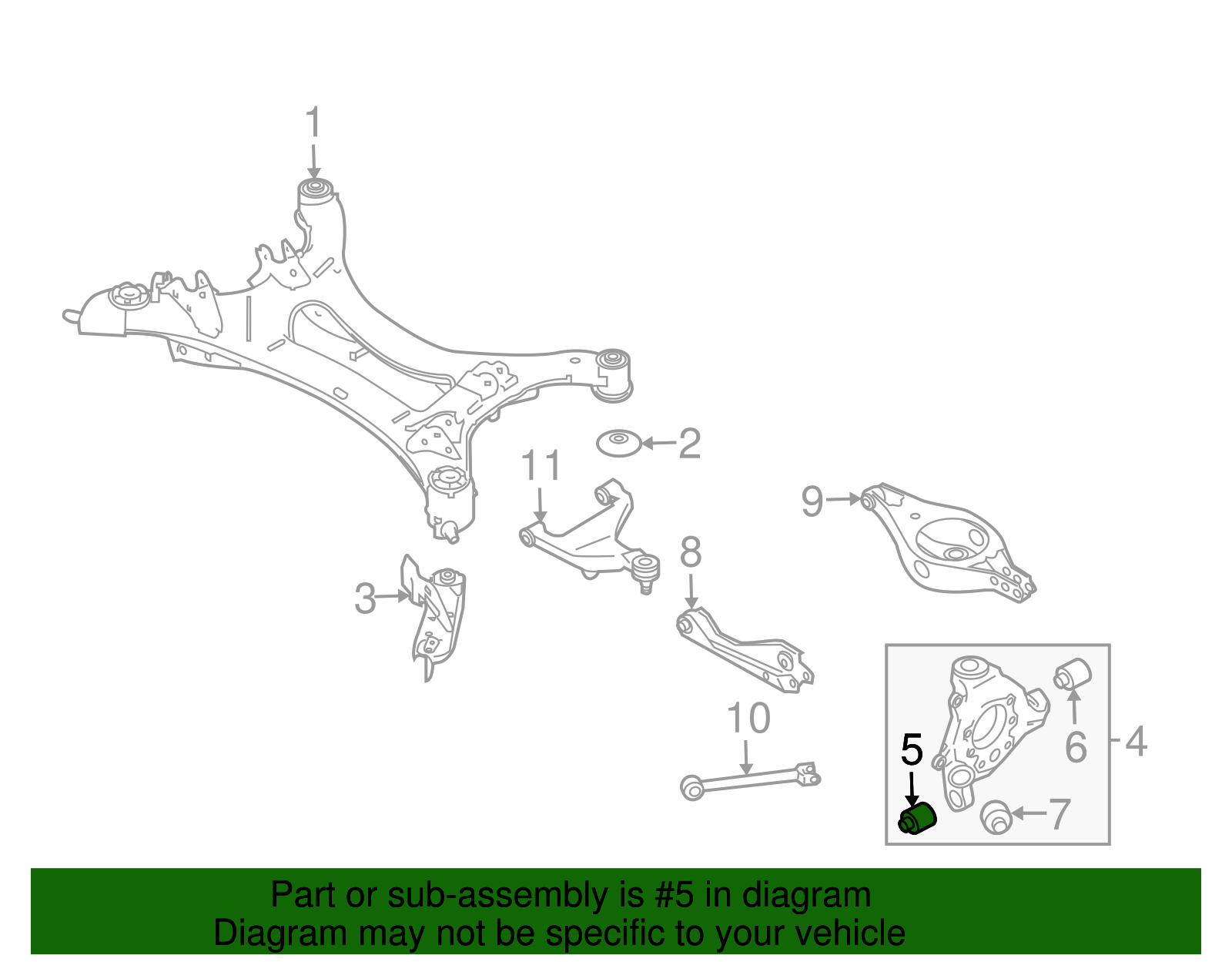 1
2
11
9
3
8
10
5
6
4
7

Part or sub-assembly is #5 in diagram
Diagram may not be specific to your vehicle