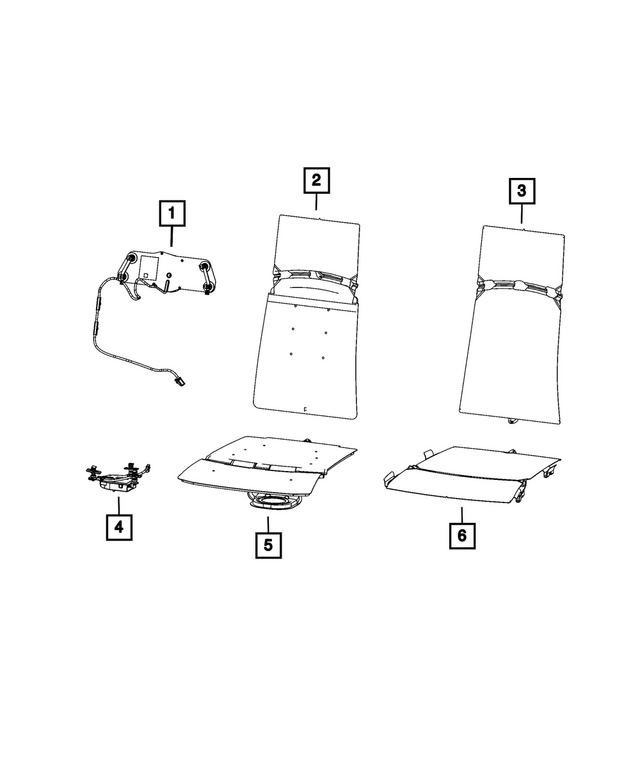 1
2
3
4
5
6