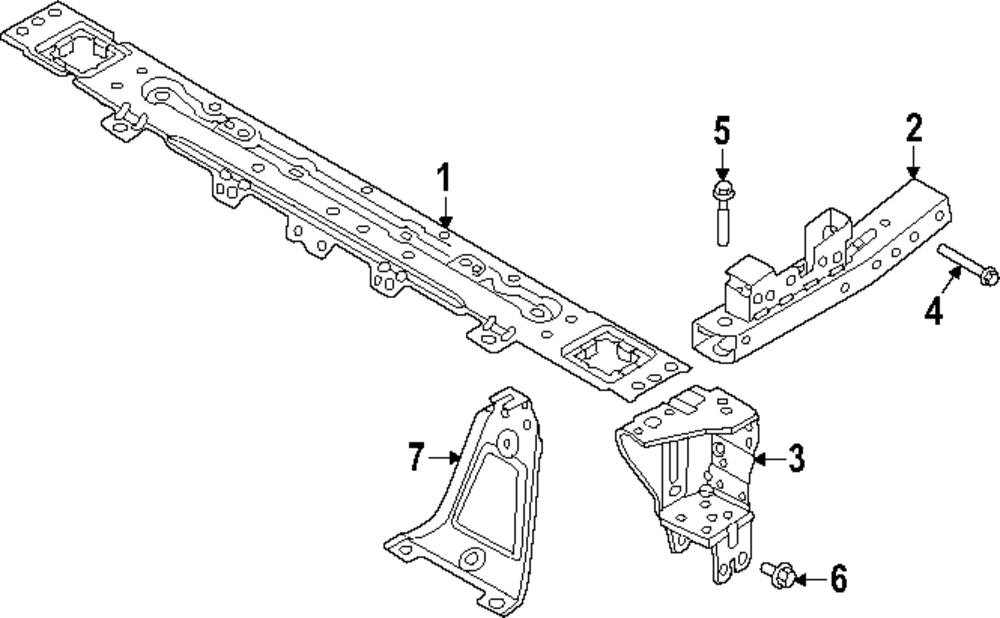 1
5
2
4
7
3
6