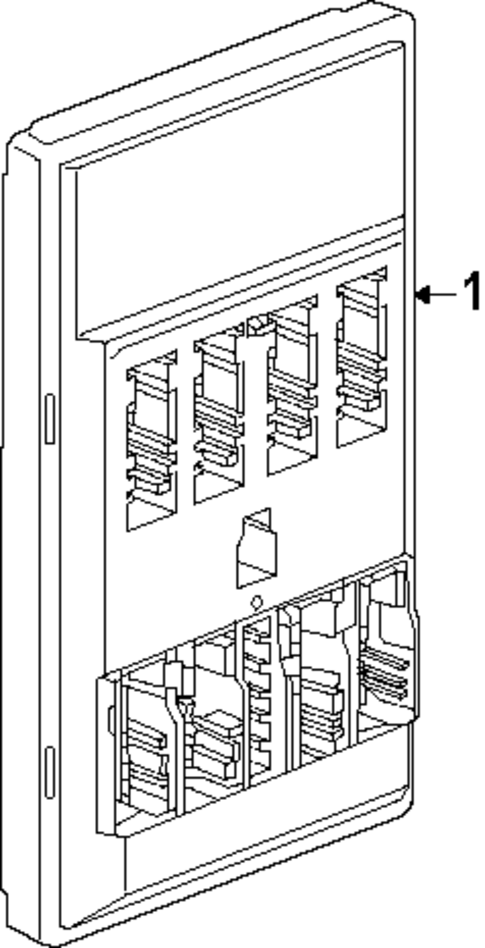 1