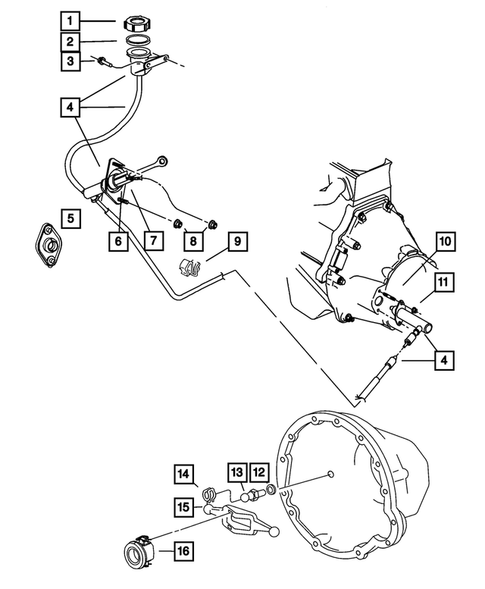 1
2
3
4
5
6
7
8
9
10
11
4
14
13
12
15
16