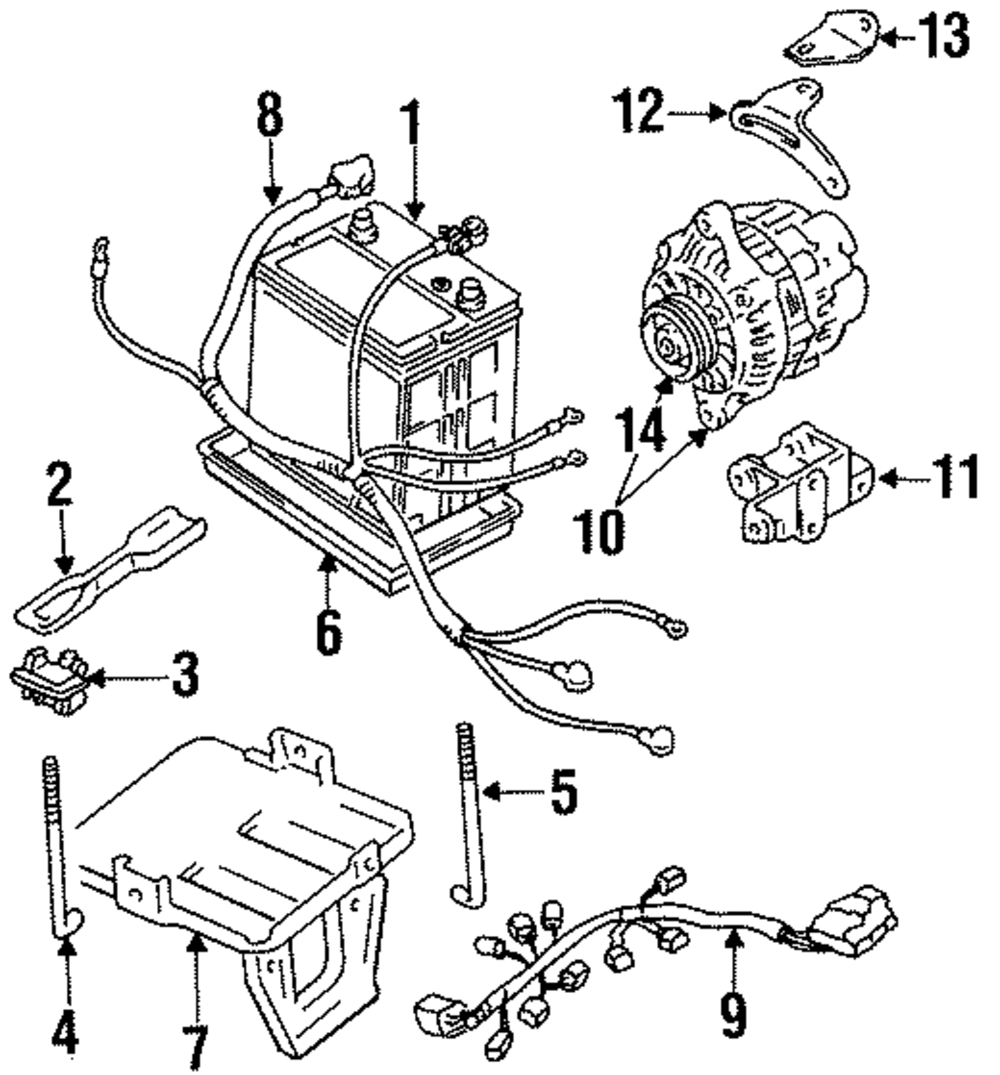 13
12
8
1
14
10
11
2
6
3
5
4
7
9