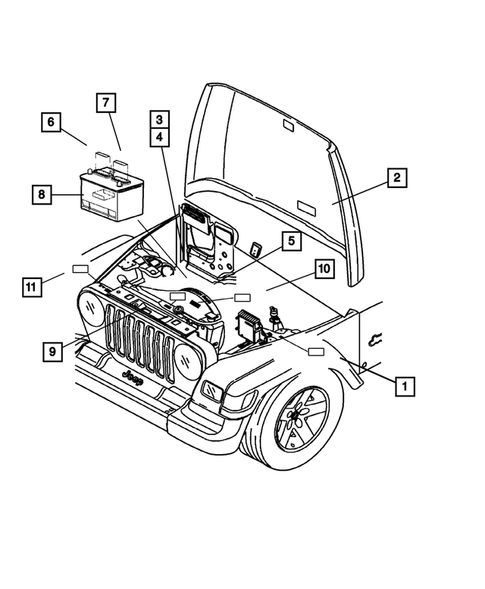 7
6
3
4
2
8
5
10
11
9
Jeep
1