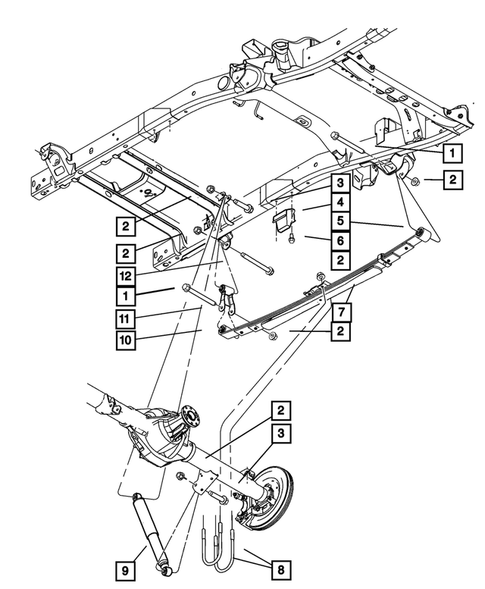 1
2
3
4
5
6
2
2
2
12
1
11
10
7
2
2
3
9
8