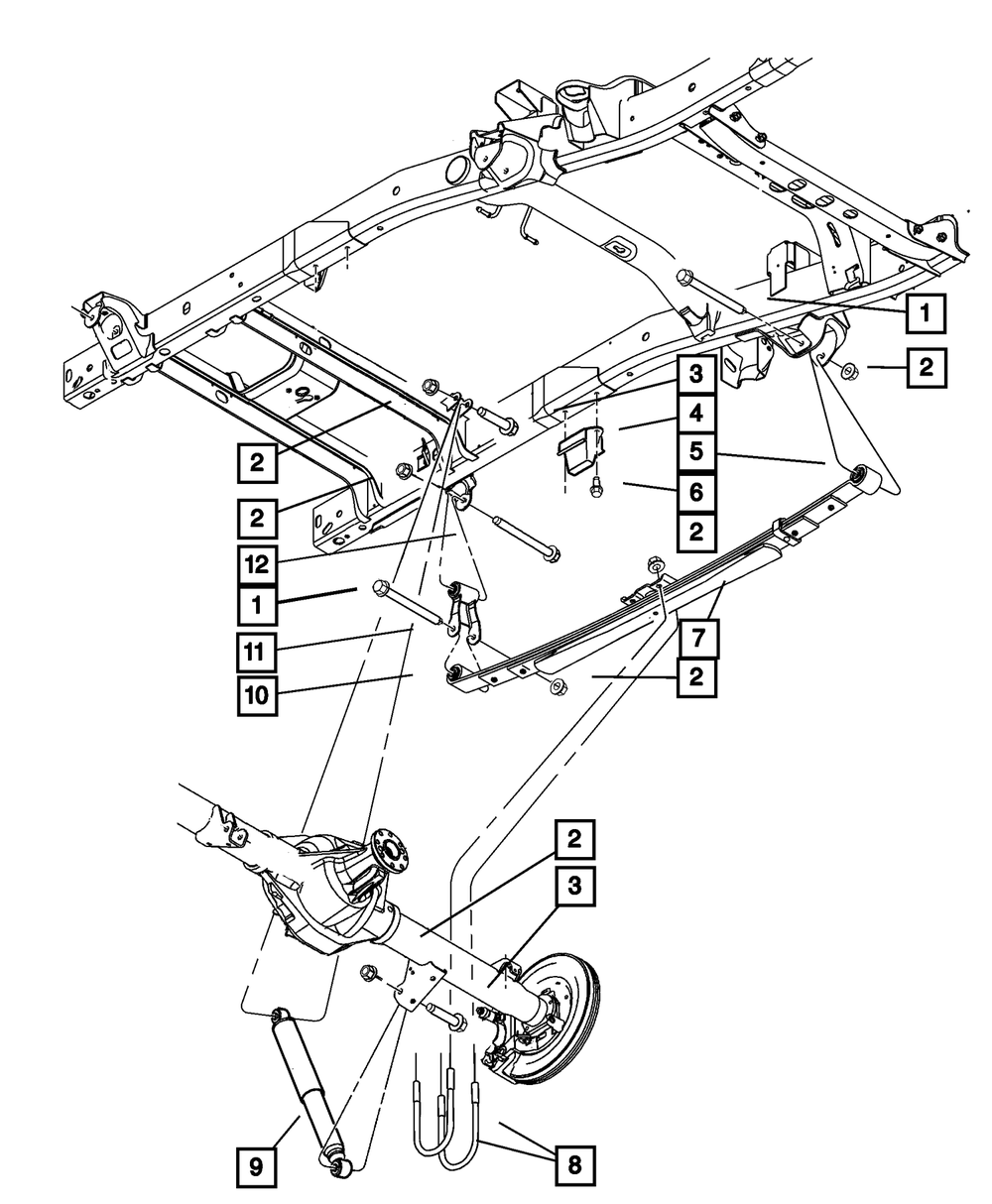 1
2
3
4
5
6
2
2
2
12
1
11
10
7
2
2
3
9
8