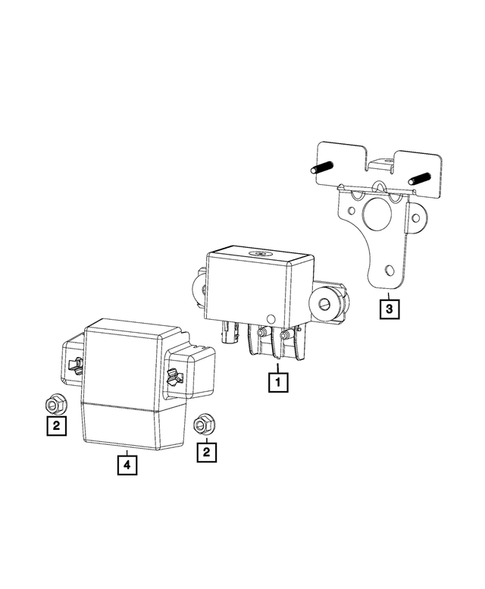 3
1
2
2
4